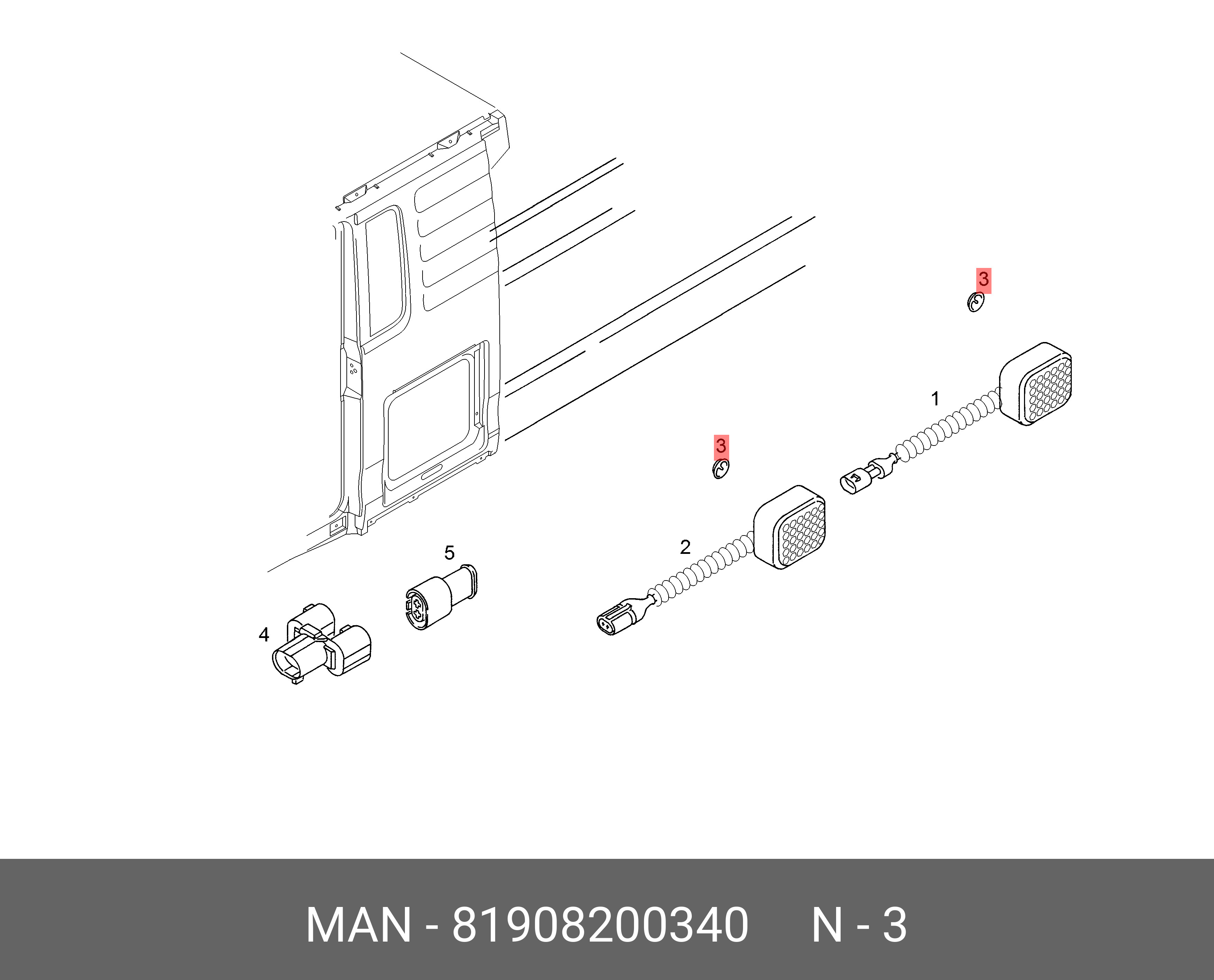 3

1

3

2

5

4

MAN - 81908200340 N - 3