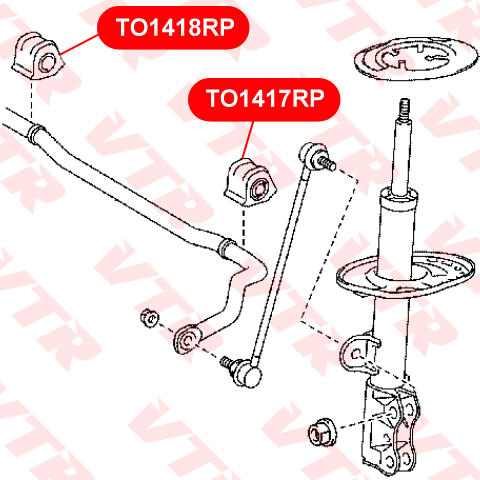 TO1418RP

TO1417RP

VTR