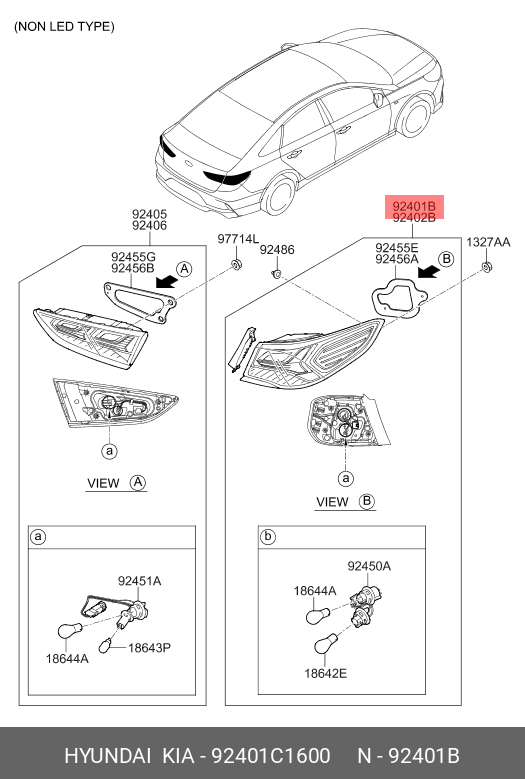 (NON LED TYPE)

92405
92406

97714L

92486

92401B
92402B

1327AA

92455G
92456B

A

92455E
92456A

B

a

VIEW A

a

VIEW B

a

92451A

18644A

18643P

b

92450A

18644A

18642E

HYUNDAI KIA - 92401C1600 N - 92401B