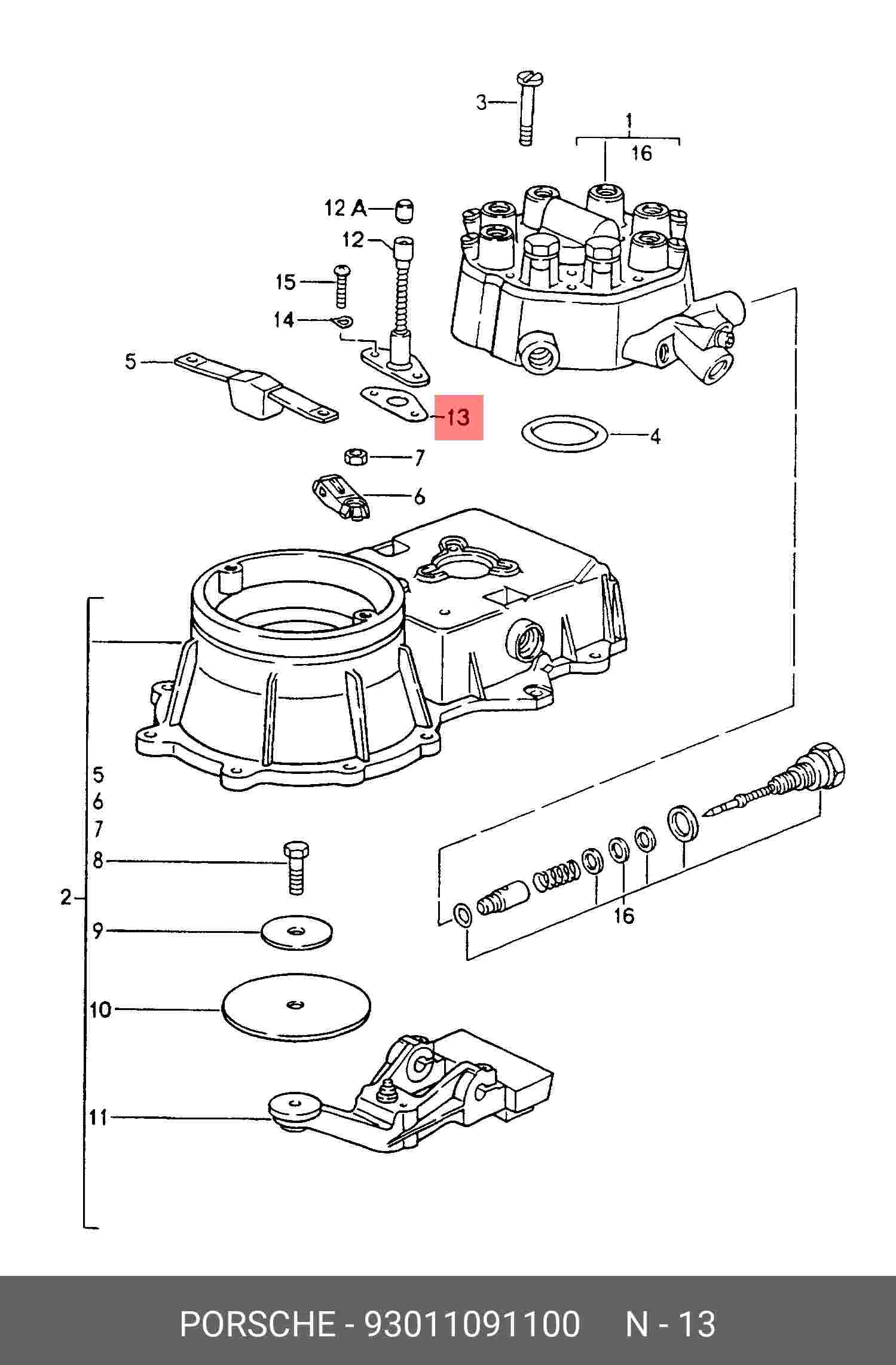 3
1
16
12 A
12
15
14
5
13
4
7
6
5
6
7
8
2
9
10
11
16

PORSCHE - 93011091100 N - 13