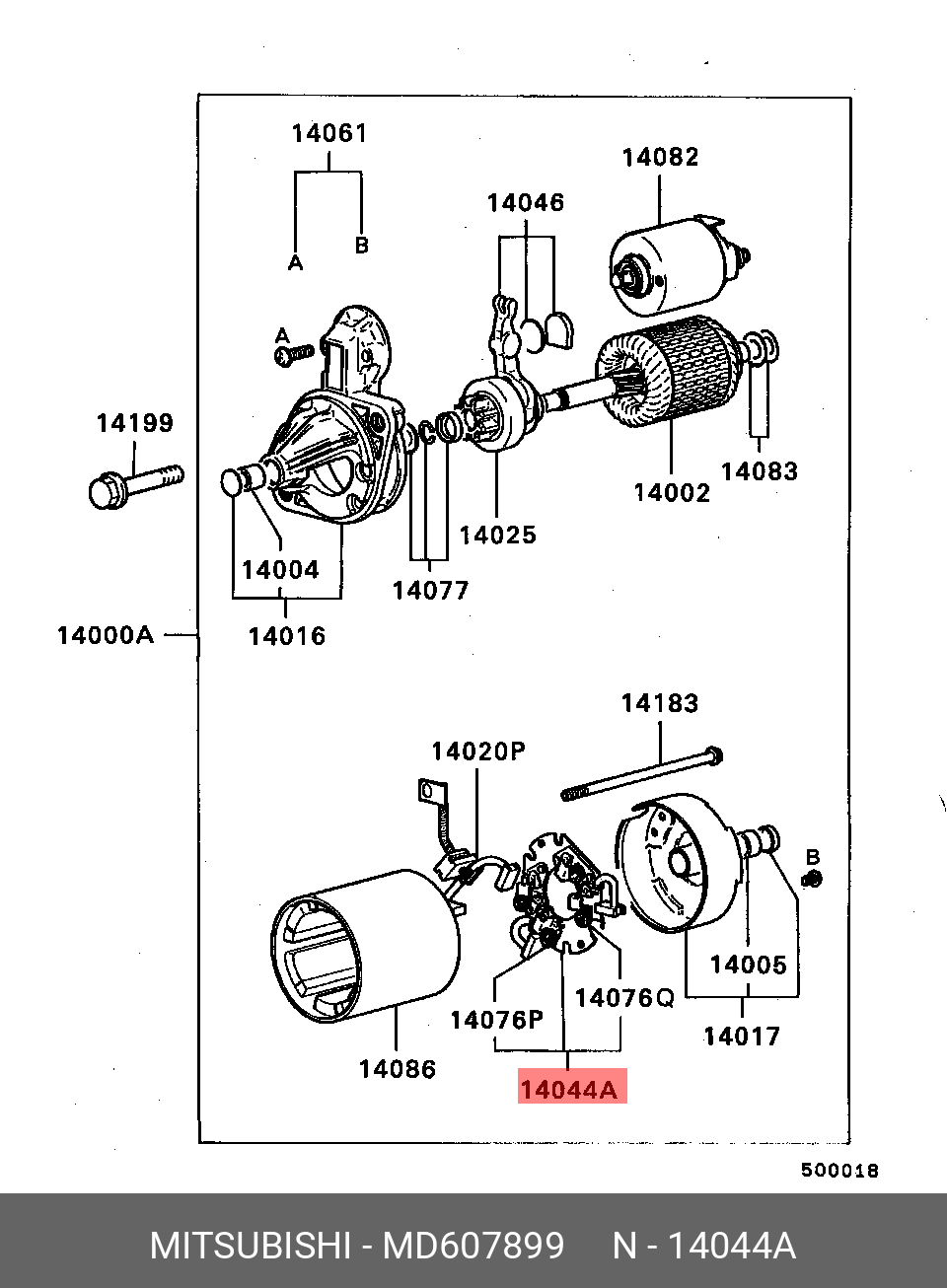 14061
A
B
14082
14046
A
14199
14083
14002
14025
14004
14077
14000A
14016
14183
14020P
B
14005
14076Q
14076P
14017
14086
14044A
500018

MITSUBISHI - MD607899 N - 14044A