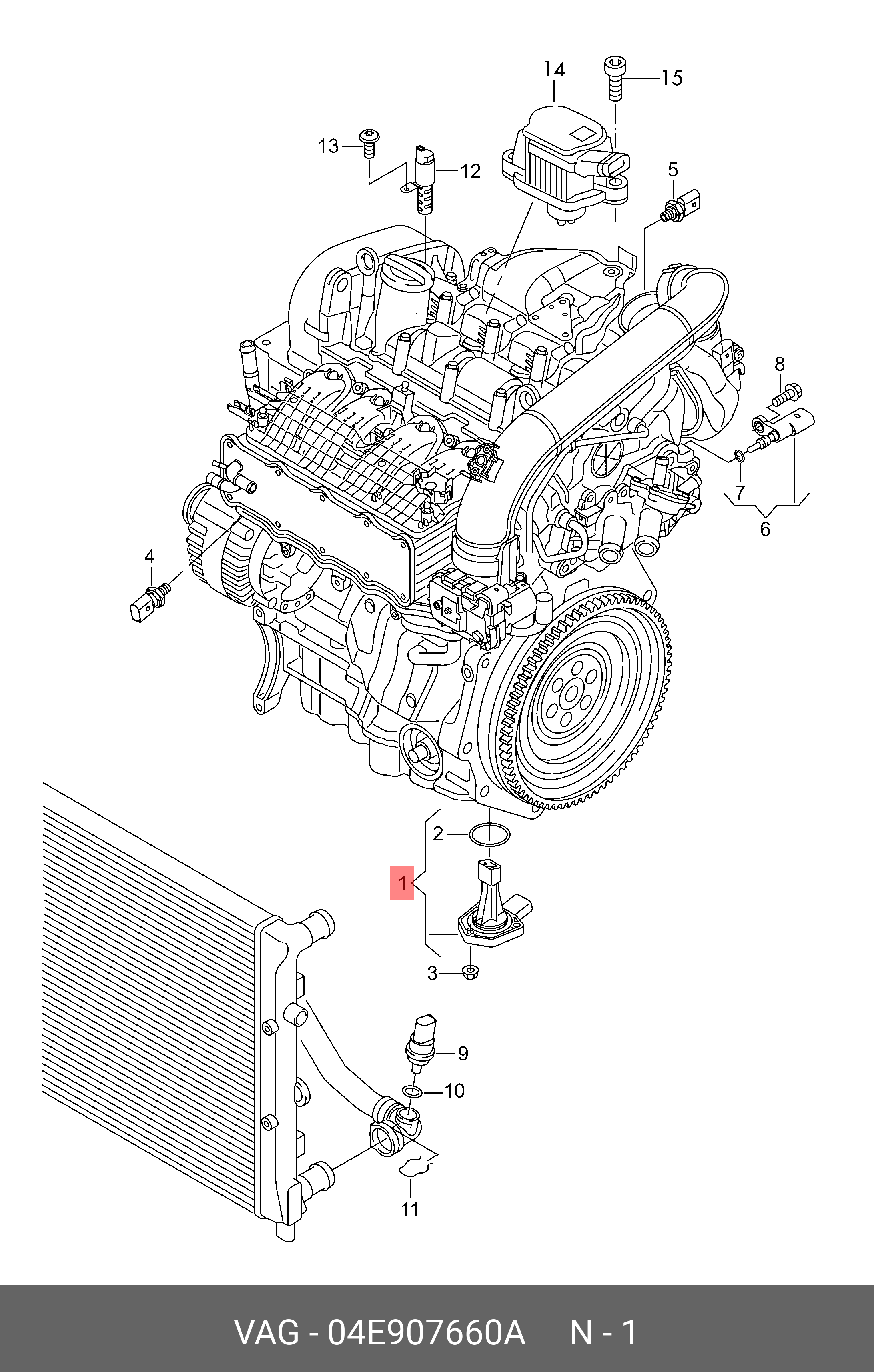 14
15
13
12
5
8
7
6
4
2
1
3
9
10
11

VAG - 04E907660A N - 1