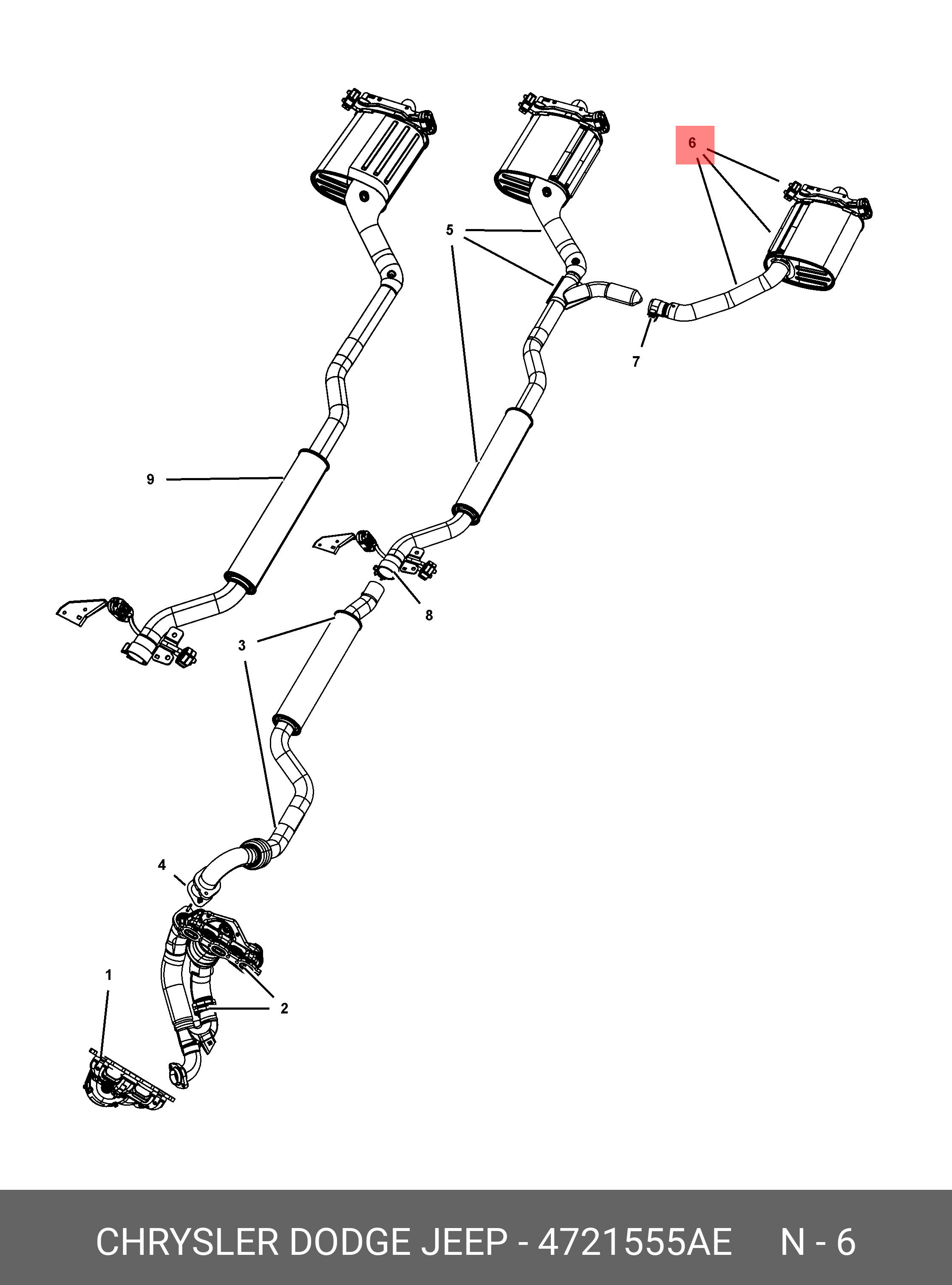 6

5

7

9

8

3

4

1

2

CHRYSLER DODGE JEEP - 4721555AE N - 6