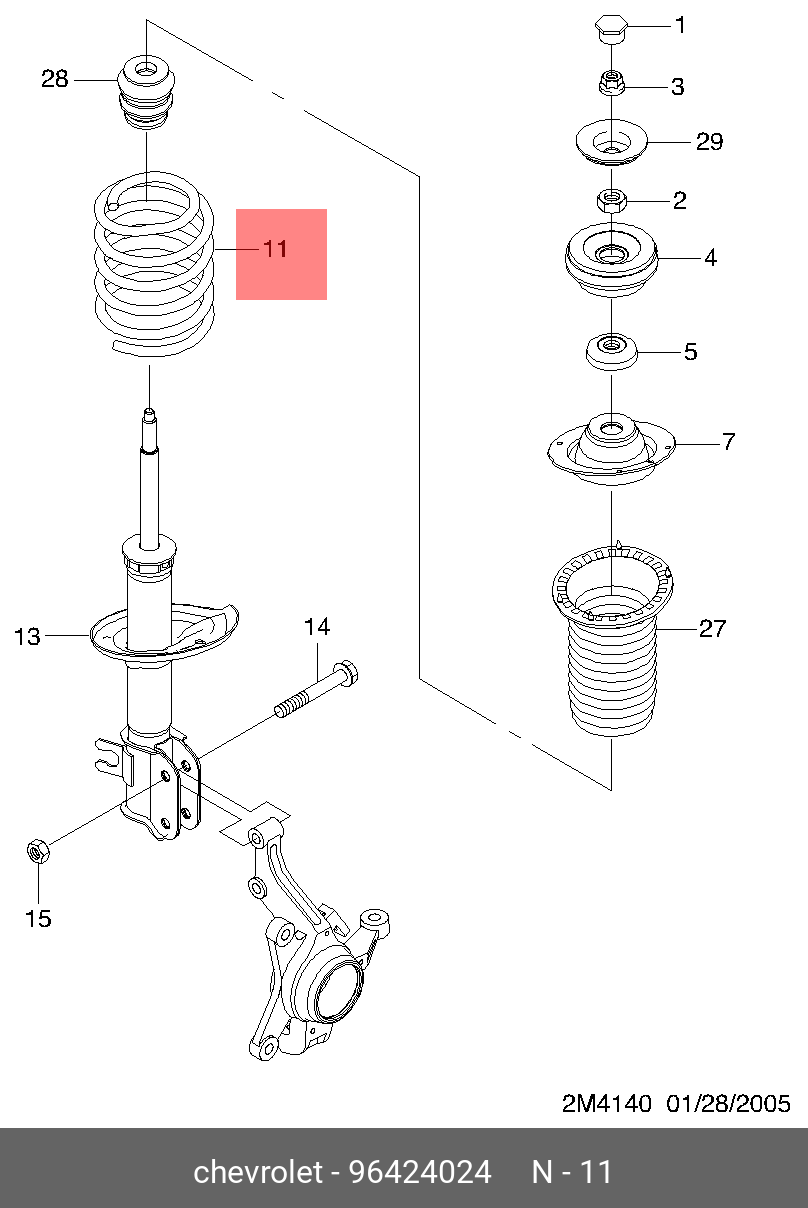 28
11
13
14
15
1
3
29
2
4
5
7
27
2M4140 01/28/2005
chevrolet - 96424024 N - 11