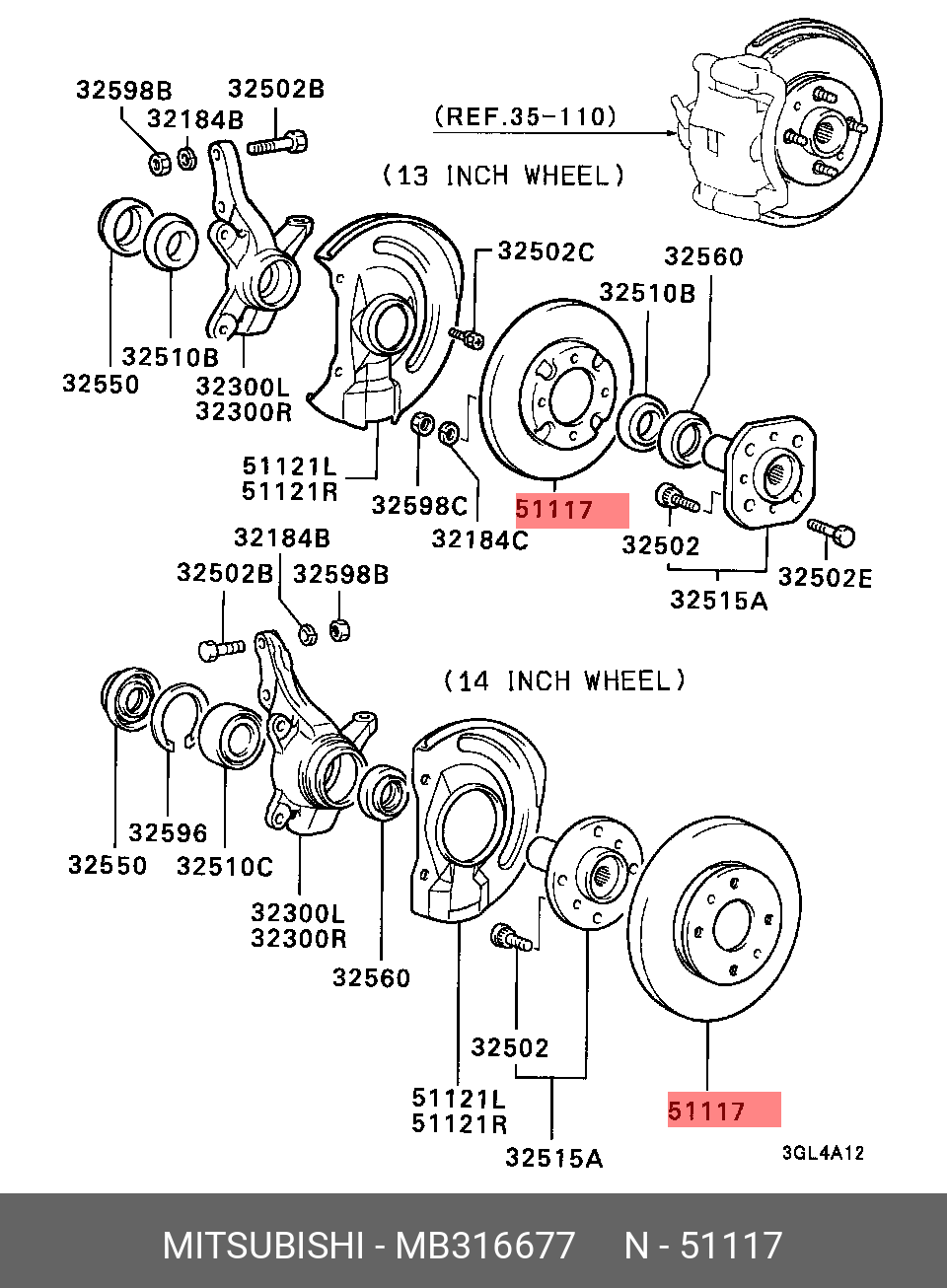 32598B
32502B
32184B
(REF.35-110)
(13 INCH WHEEL)
32502C
32560
32510B
32510B
32550
32300L
32300R
51121L
51121R
32598C
32184C
51117
32502
32502E
32515A
32184B
32502B
32598B
(14 INCH WHEEL)
32596
32550
32510C
32300L
32300R
32560
32502
51121L
51121R
32515A
51117
3GL4A12
MITSUBISHI - MB316677 N - 51117