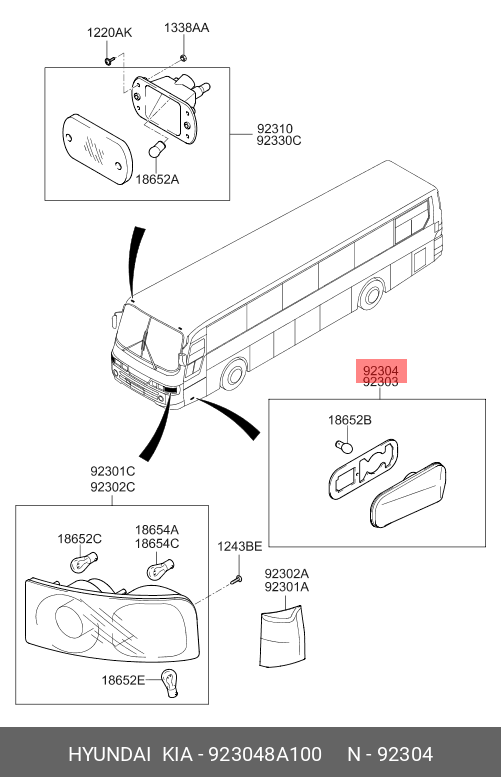 1220AK
1338AA
92310
92330C
18652A
92304
92303
18652B
92301C
92302C
18652C
18654A
18654C
1243BE
92302A
92301A
18652E
HYUNDAI KIA - 923048A100 N - 92304