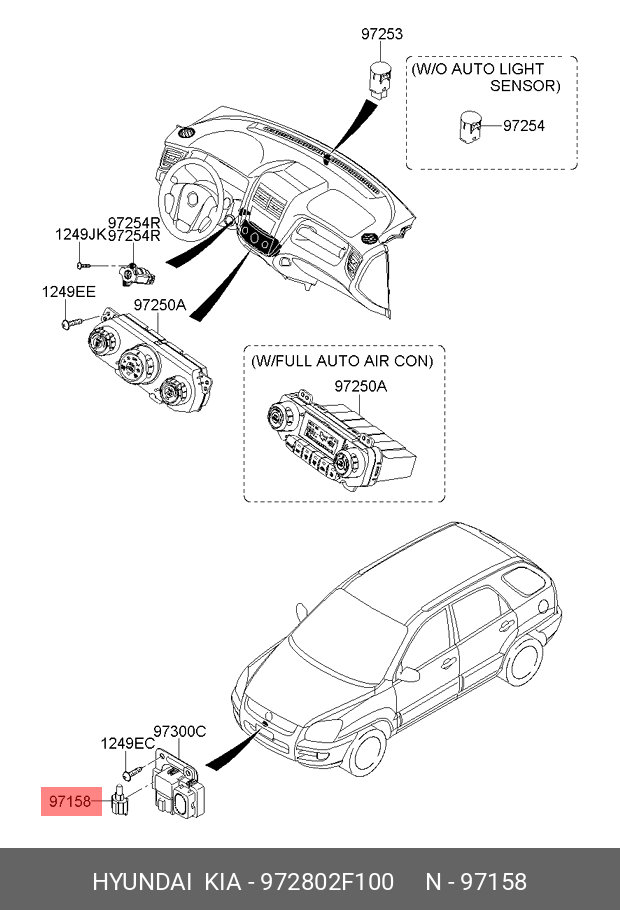 97253

(W/O AUTO LIGHT SENSOR)

97254

97254R
1249JK 97254R

1249EE

97250A

(W/FULL AUTO AIR CON)

97250A

1249EC 97300C

97158

HYUNDAI KIA - 972802F100 N - 97158