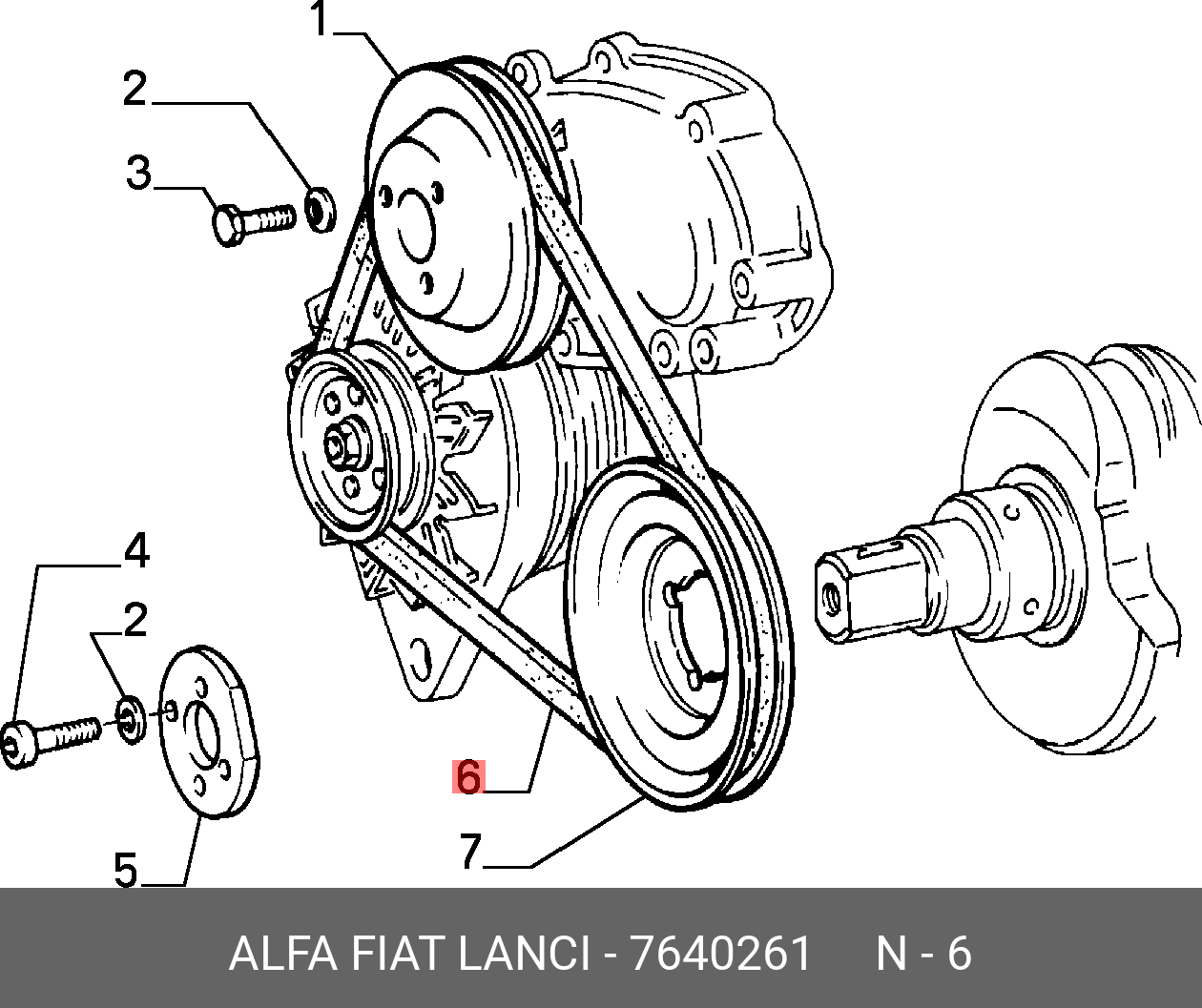 1
2
3
4
2
5
6
7

ALFA FIAT LANCI - 7640261 N - 6