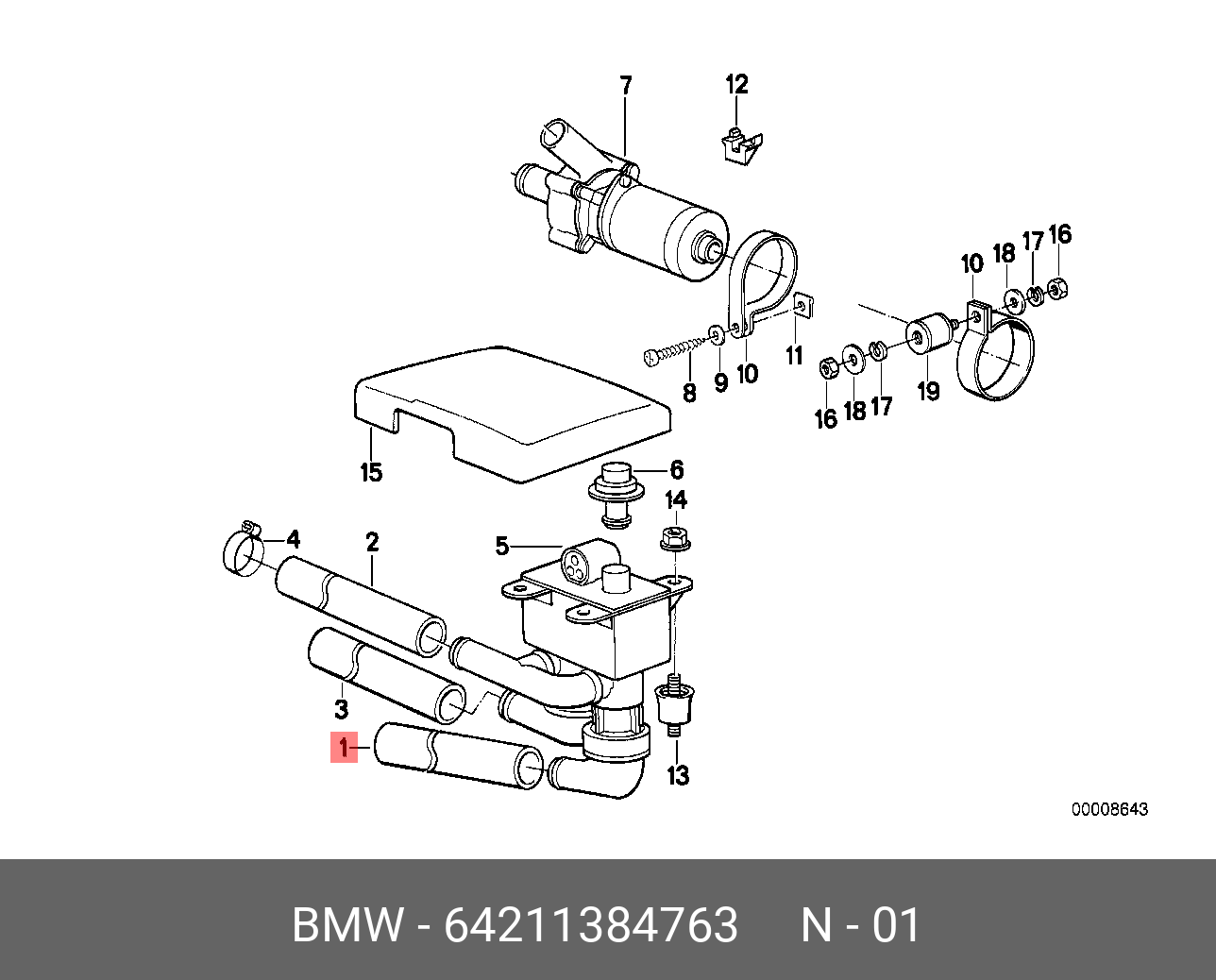 7
12
10
18
17
16
8
9
10
11
16
18
17
19
15
6
14
4
2
5
3
1
13
00008643

BMW - 64211384763 N - 01