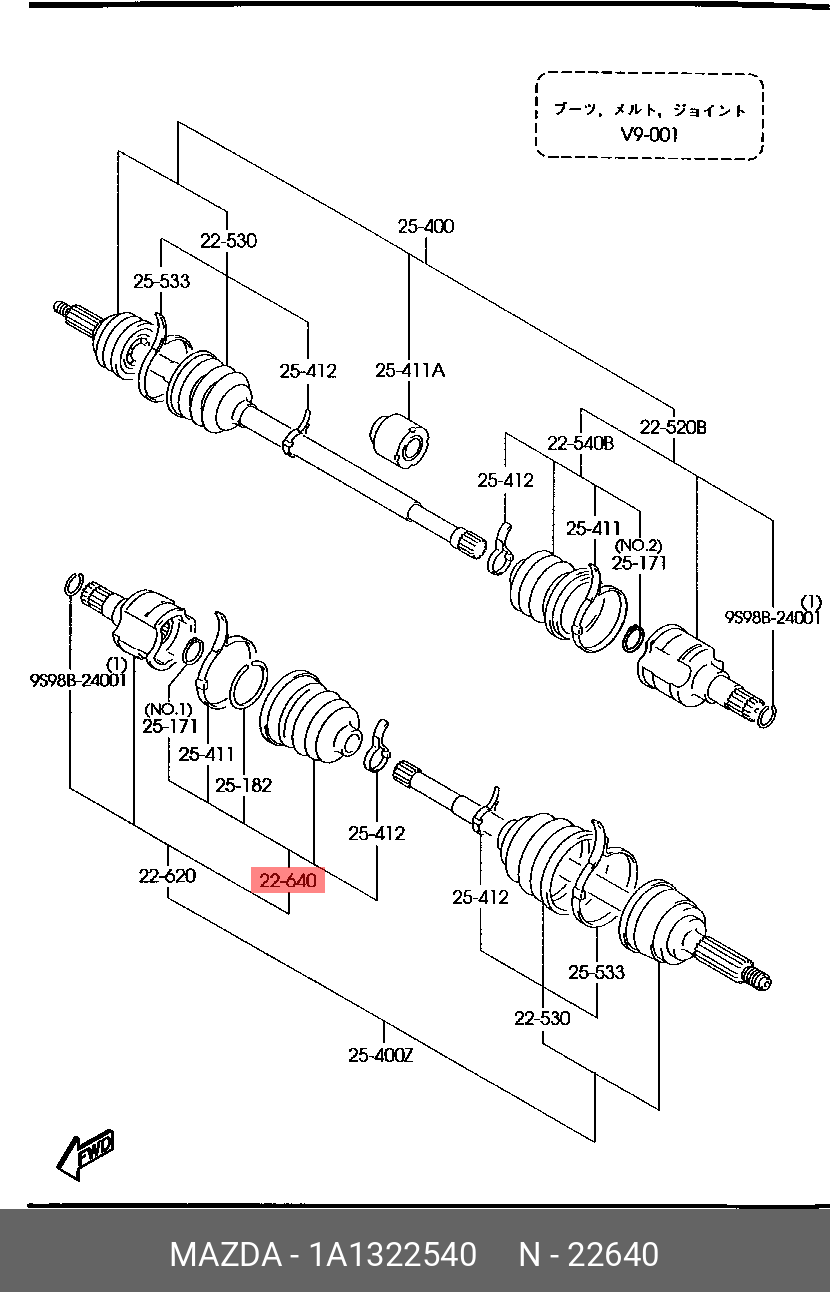 ブーツ, メルト, ジョイント
V9-001

22-530
25-400
25-533
25-412
25-411A
22-540B
22-520B
25-412
25-411
(NO.2)
25-171
(1)
9S98B-24001
(1)
9S98B-24001
(NO.1)
25-171
25-411
25-182
25-412
22-620
22-640
25-412
25-533
22-530
25-400Z
FWD

MAZDA - 1A1322540 N - 22640