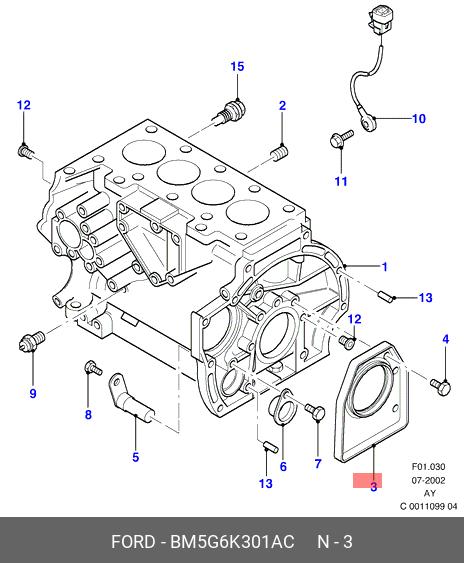 15
12
2
10
11
1
13
12
4
9
8
5
6
7
13
3
F01.030
07-2002
AY
C 0011099 04

FORD - BM5G6K301AC N - 3