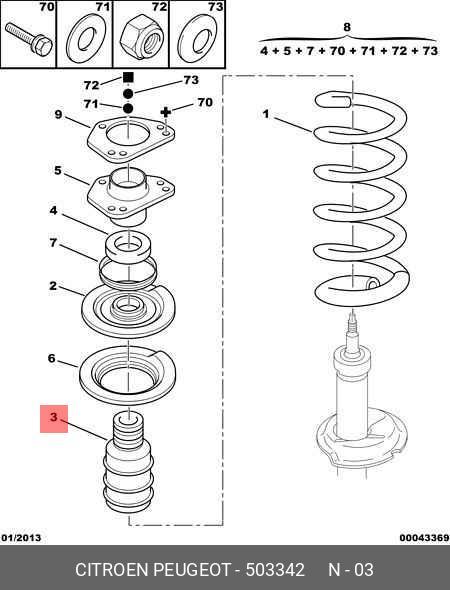 70 71 72 73

8
4 + 5 + 7 + 70 + 71 + 72 + 73

72
73
71
70
9
1
5
4
7
2
6
3

01/2013
00043369

CITROEN PEUGEOT - 503342 N - 03