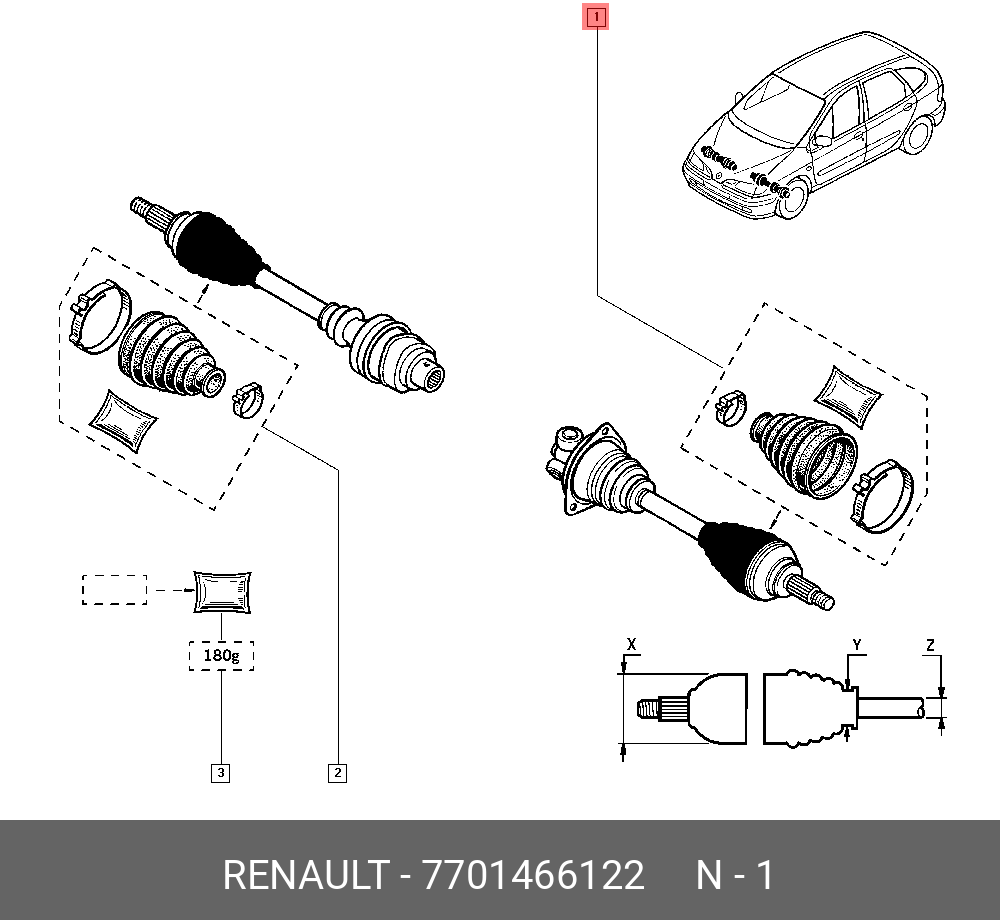 1

180g

3

2

X

Y

Z

RENAULT - 7701466122 N - 1