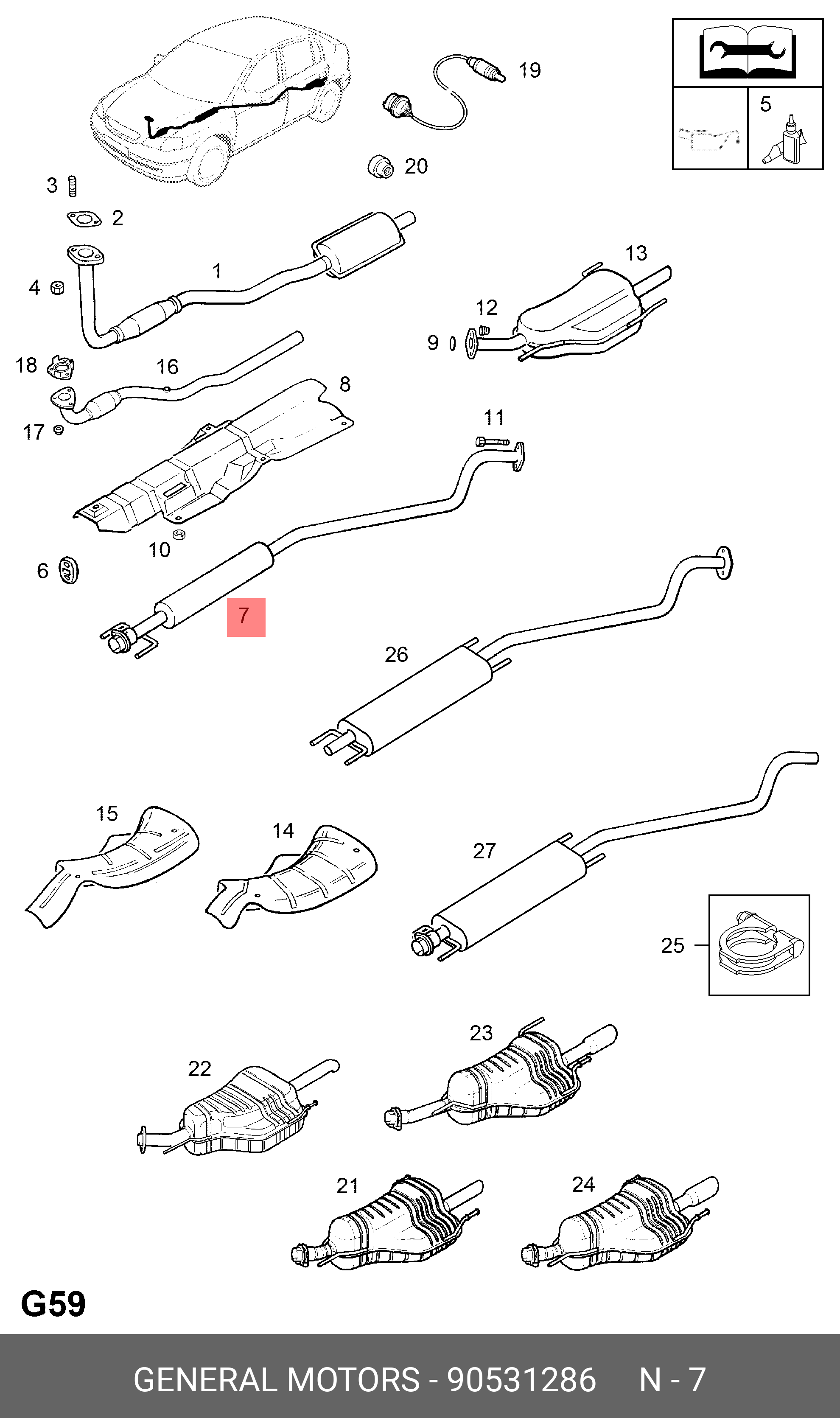 19

5

20

3

2

1

13

4

12

9

18

16

8

17

11

10

6

7

26

15

14

27

25

23

22

21

24

G59

GENERAL MOTORS - 90531286 N - 7