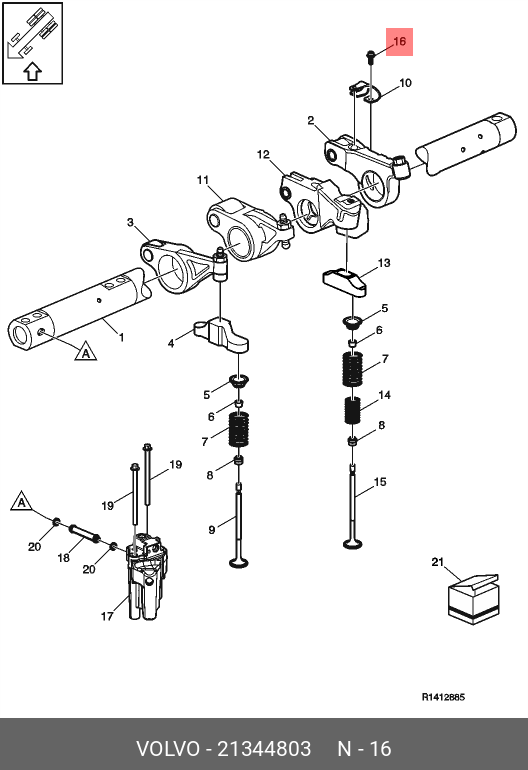 16
10
2
12
11
3
13
1
A
4
5
6
7
14
8
15
5
6
7
8
9
19
19
A
20
18
20
17
21
R1412885

VOLVO - 21344803 N - 16