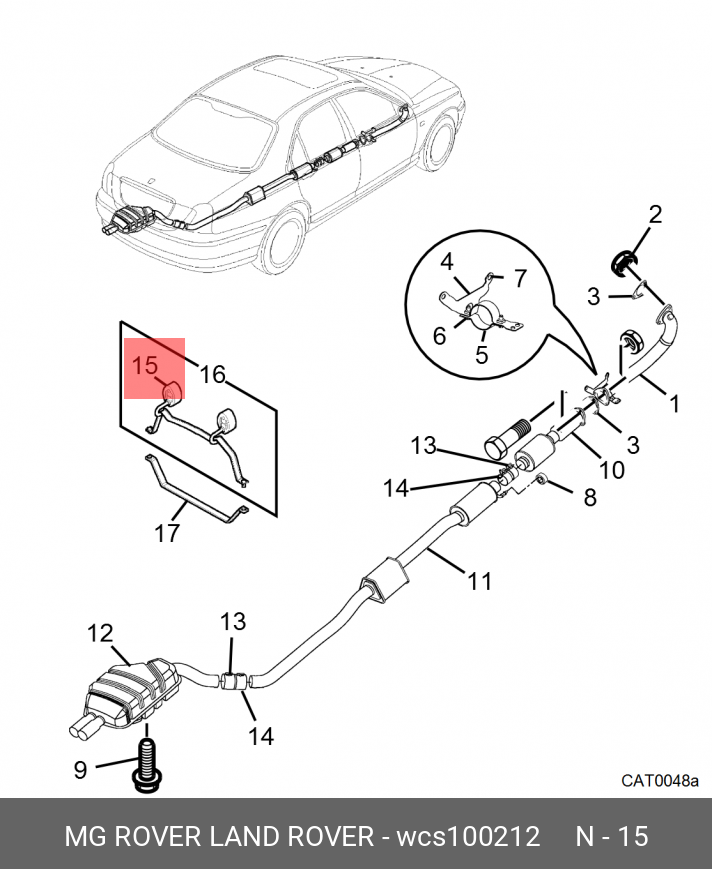 2
4
7
3
6
5
15
16
1
3
13
10
14
8
17
11
12
13
14
9
CAT0048a
MG ROVER LAND ROVER - wcs100212 N - 15