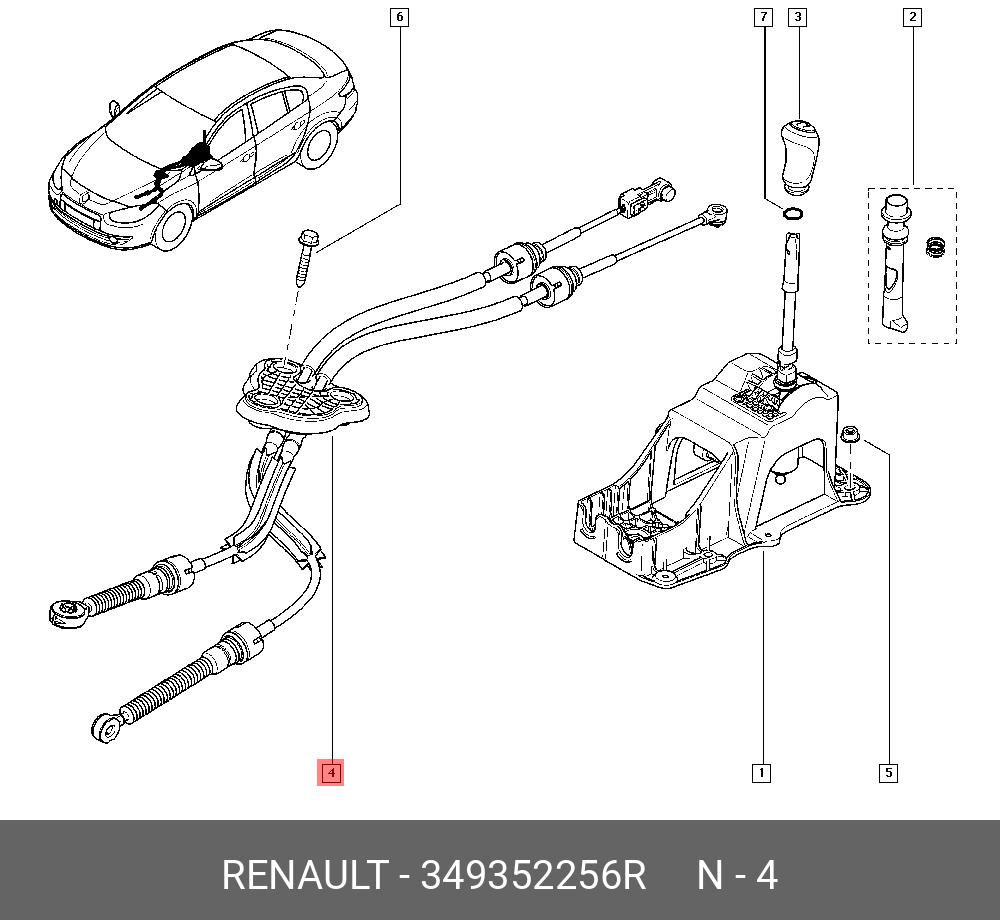 6

7

3

2

4

1

5

RENAULT - 349352256R N - 4