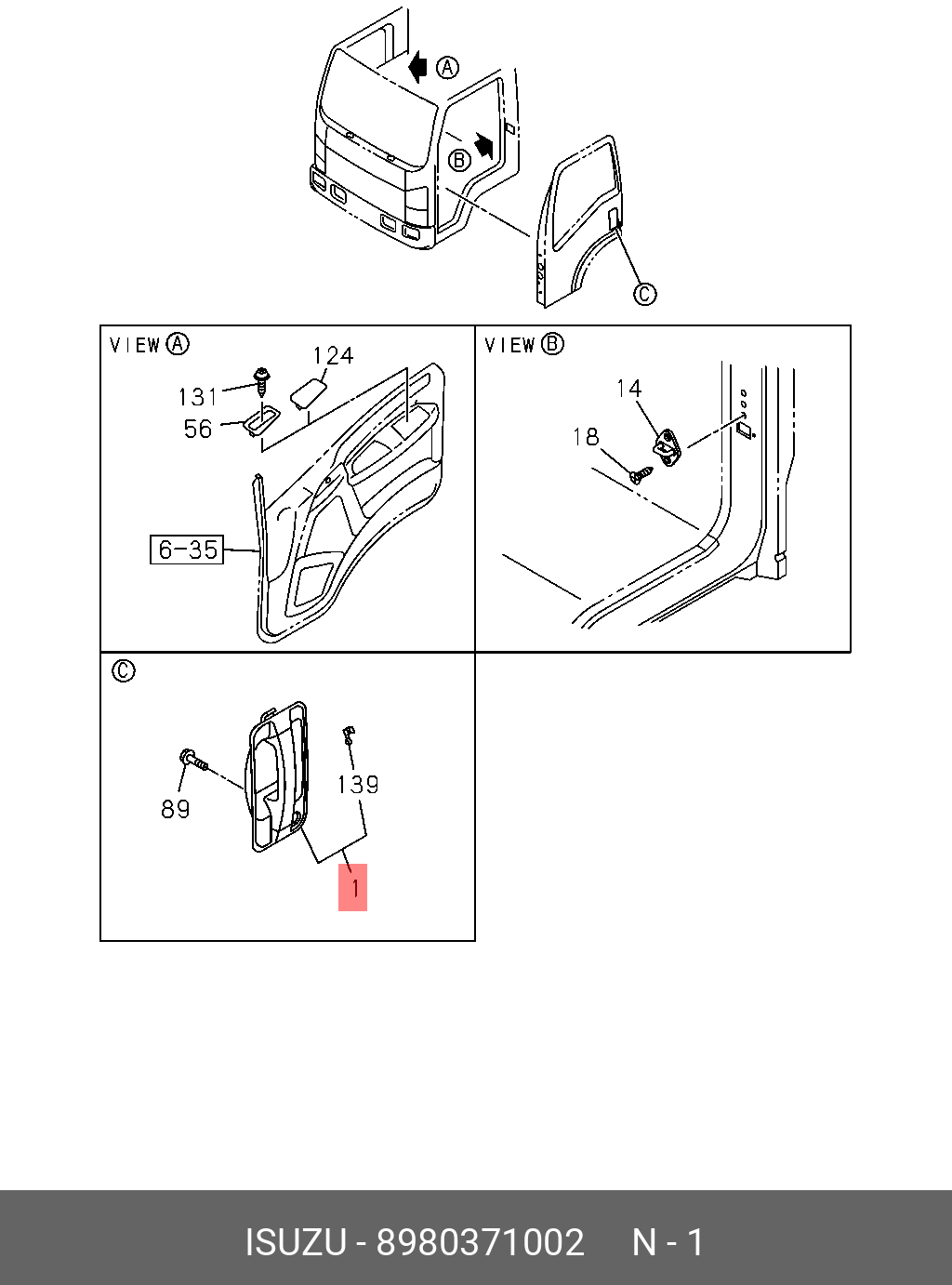 A
B
C

VIEW A
124
131
56
6-35

VIEW B
14
18

C
89
139
1

ISUZU - 8980371002 N - 1