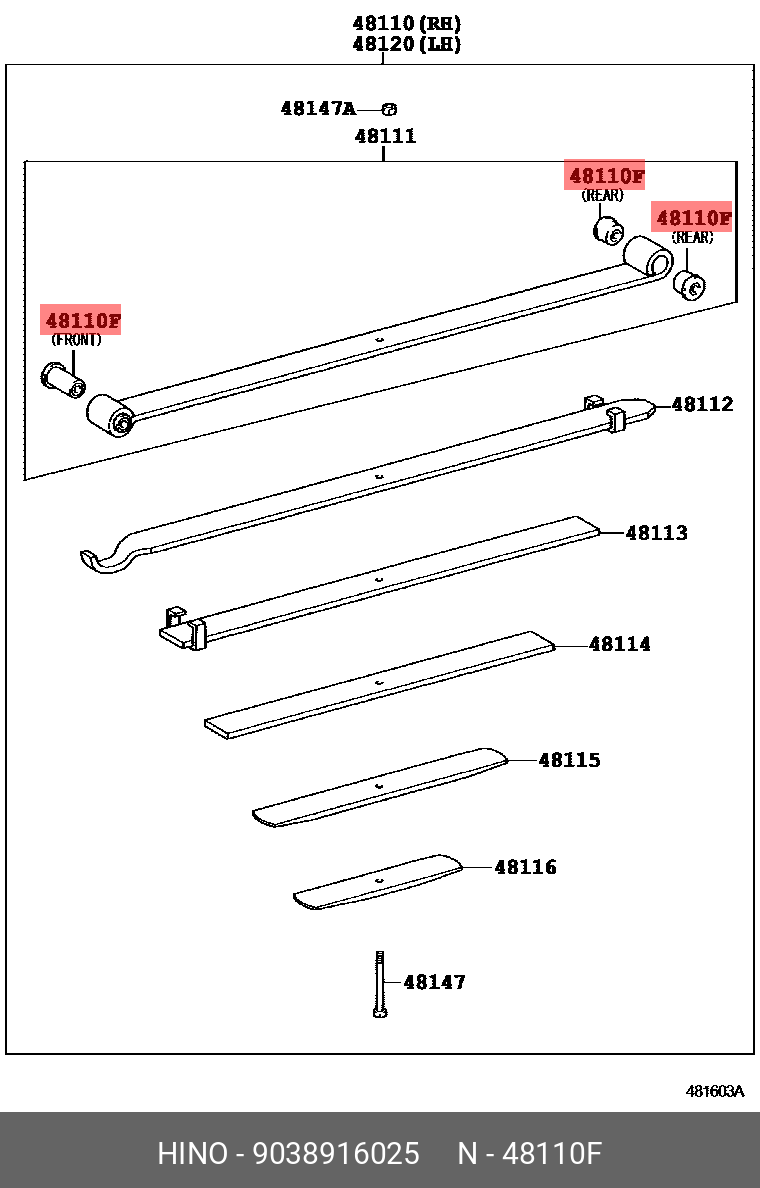 48110 (RH)
48120 (LH)

48147A

48111

48110F
(REAR)

48110F
(REAR)

48110F
(FRONT)

48112

48113

48114

48115

48116

48147

481603A

HINO - 9038916025 N - 48110F