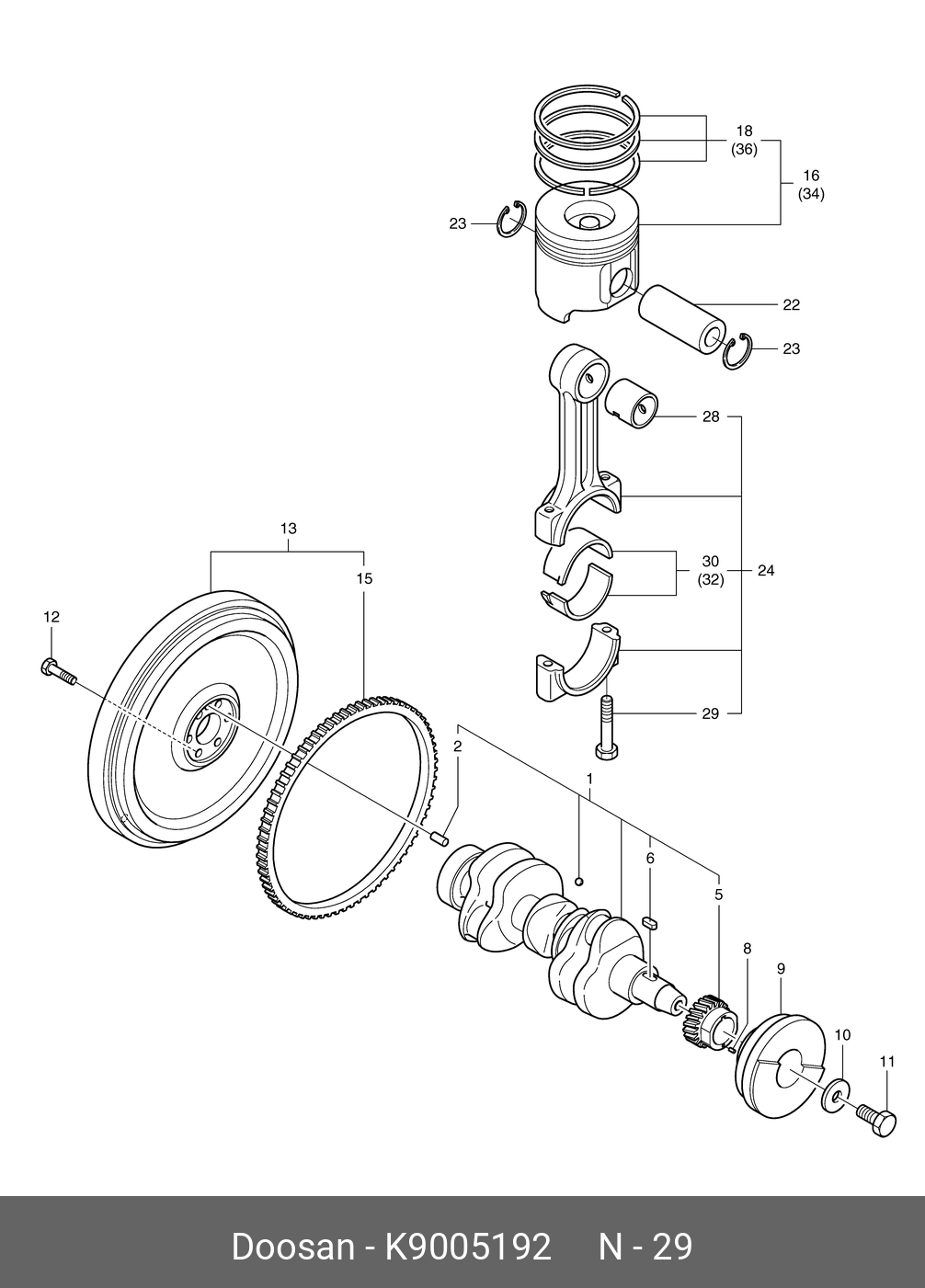 18
(36)

16
(34)

23

22

23

28

30
(32)

24

29

13

15

12

2

1

6

5

8

9

10

11

Doosan - K9005192 N - 29