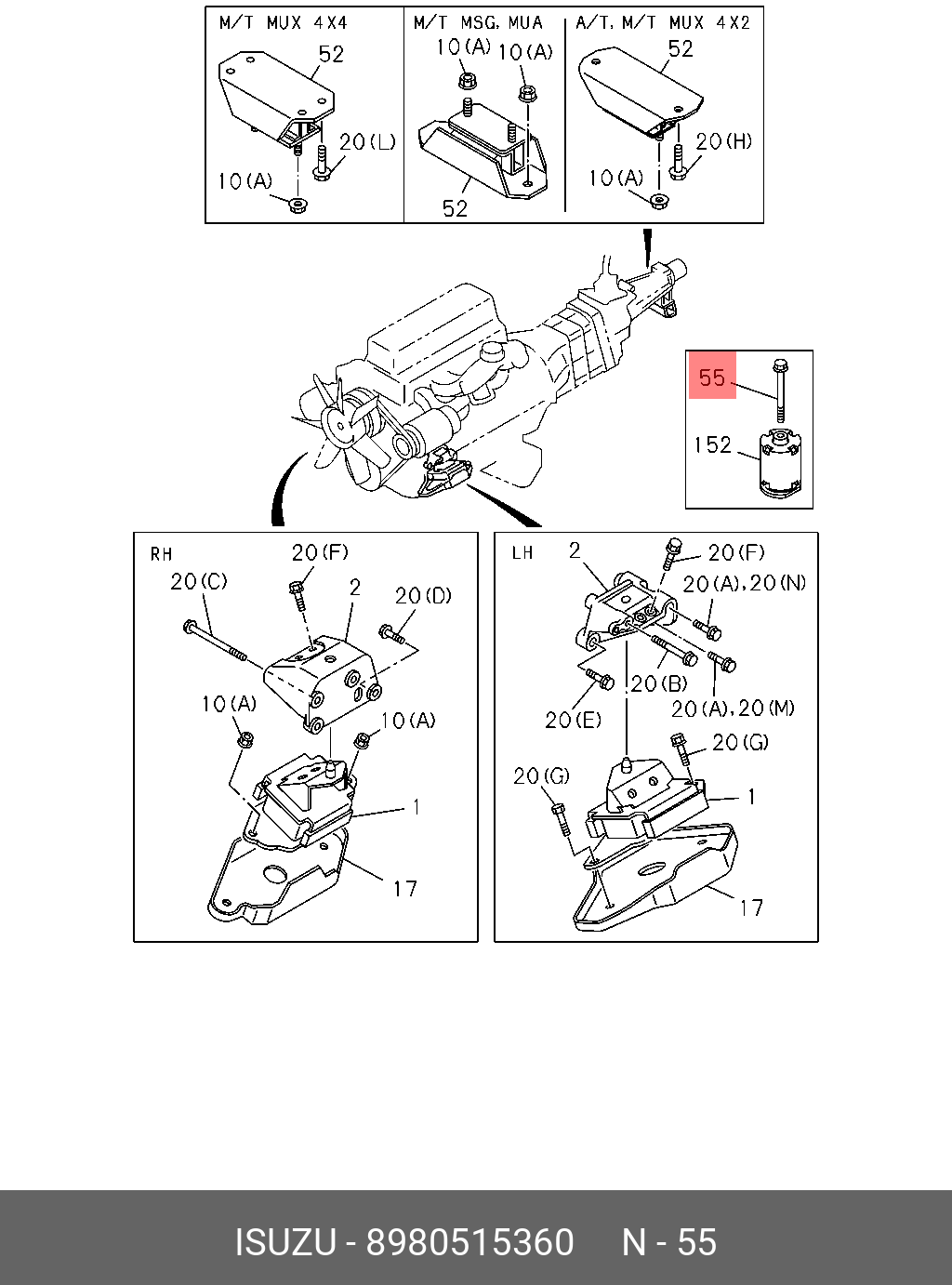 M/T MUX 4X4
52
20(L)
10(A)

M/T MSG, MUA
10(A) 10(A)
52

A/T, M/T MUX 4X2
52
20(H)
10(A)

55
152

RH
20(F)
20(C)
2
20(D)
10(A)
10(A)
1
17

LH
2
20(F)
20(A), 20(N)
20(B)
20(E)
20(A), 20(M)
20(G)
20(G)
1
17

ISUZU - 8980515360 N - 55