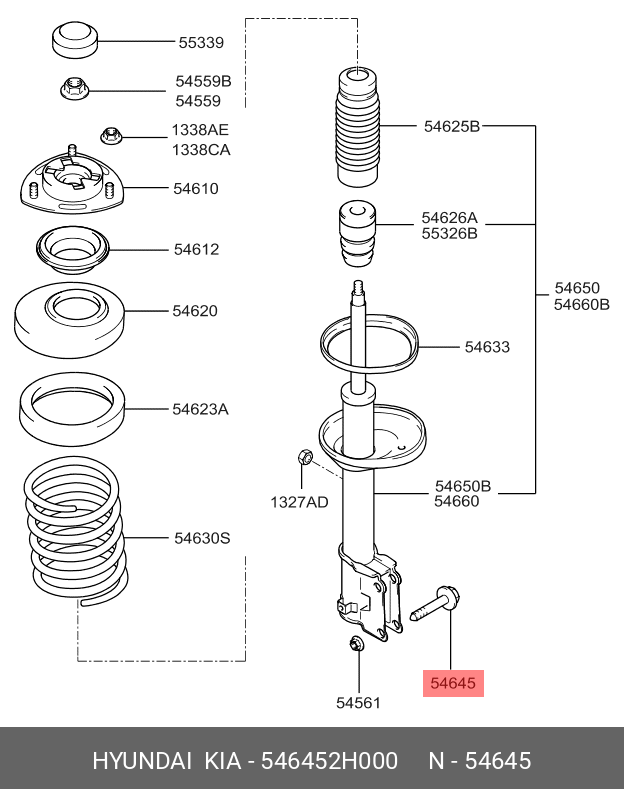 55339
54559B
54559
1338AE
1338CA
54610
54612
54620
54623A
54630S
54625B
54626A
55326B
54650
54660B
54633
1327AD
54650B
54660
54645
54561

HYUNDAI KIA - 546452H000 N - 54645