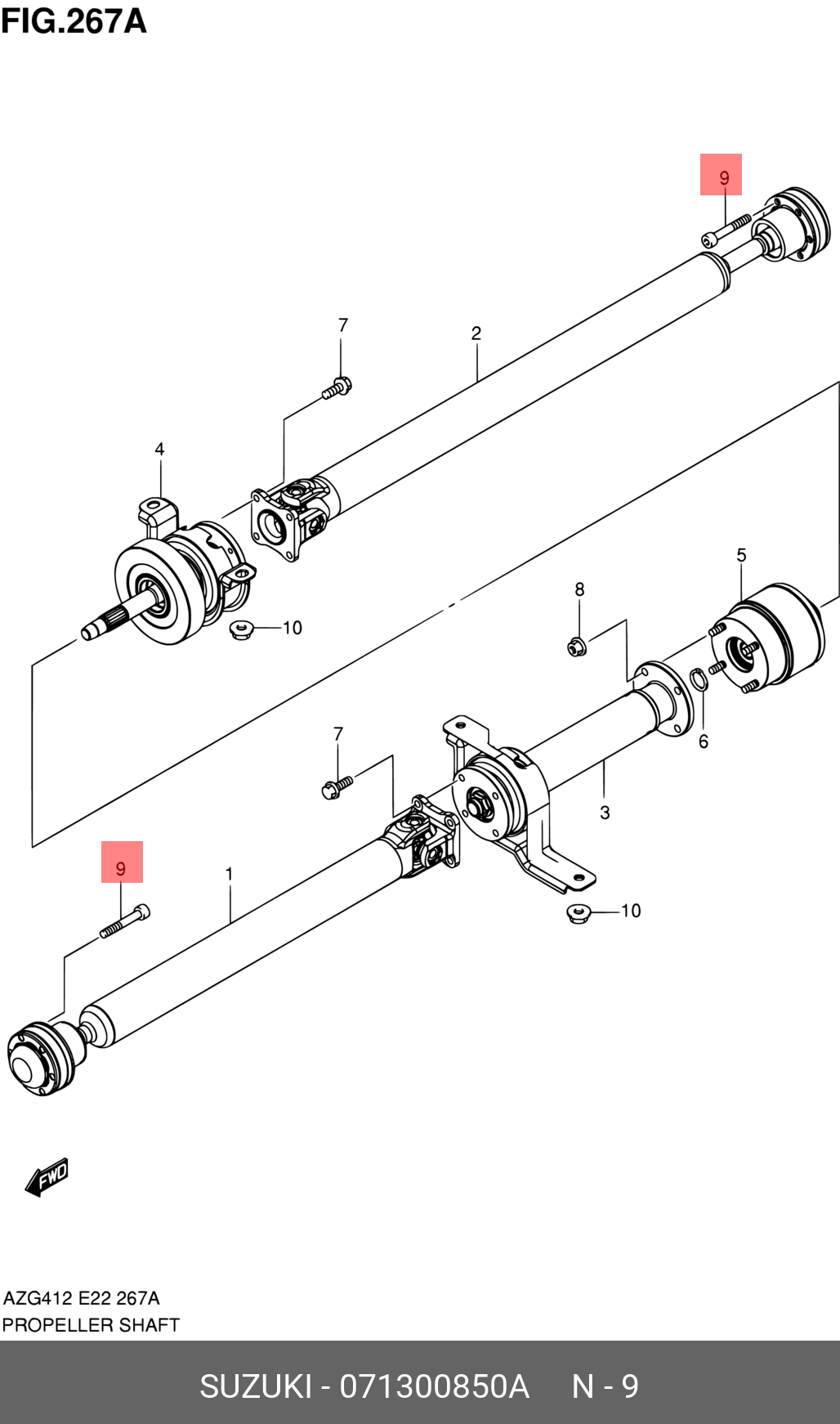 FIG.267A

9

7

2

4

5

8

10

6

7

3

9

1

10

FWD

AZG412 E22 267A
PROPELLER SHAFT

SUZUKI - 071300850A N - 9