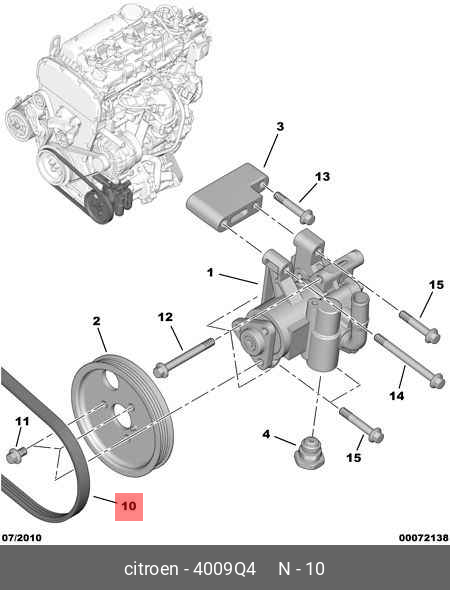 3
13
1
15
2
12
14
11
4
15
10
07/2010
00072138
citroen - 4009Q4 N - 10