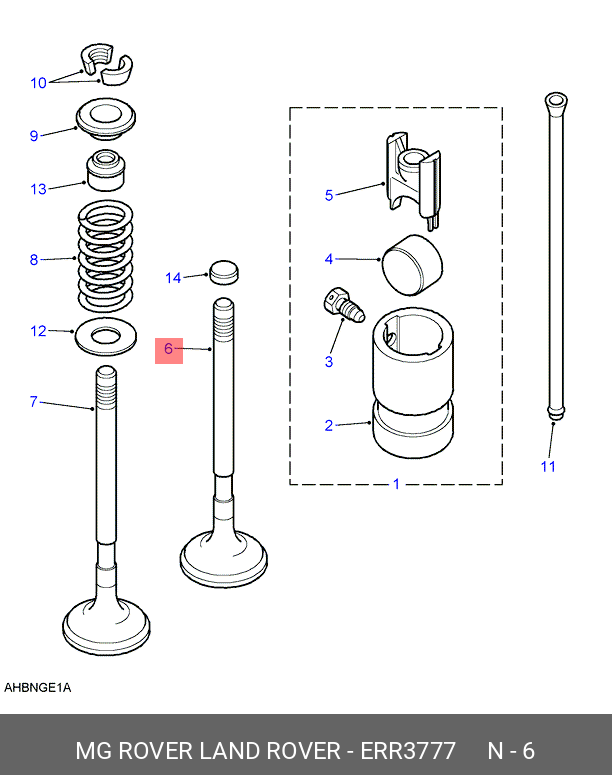 10
9
13
8
12
7
14
6
5
4
3
2
1
11
AHBNGE1A

MG ROVER LAND ROVER - ERR3777 N - 6