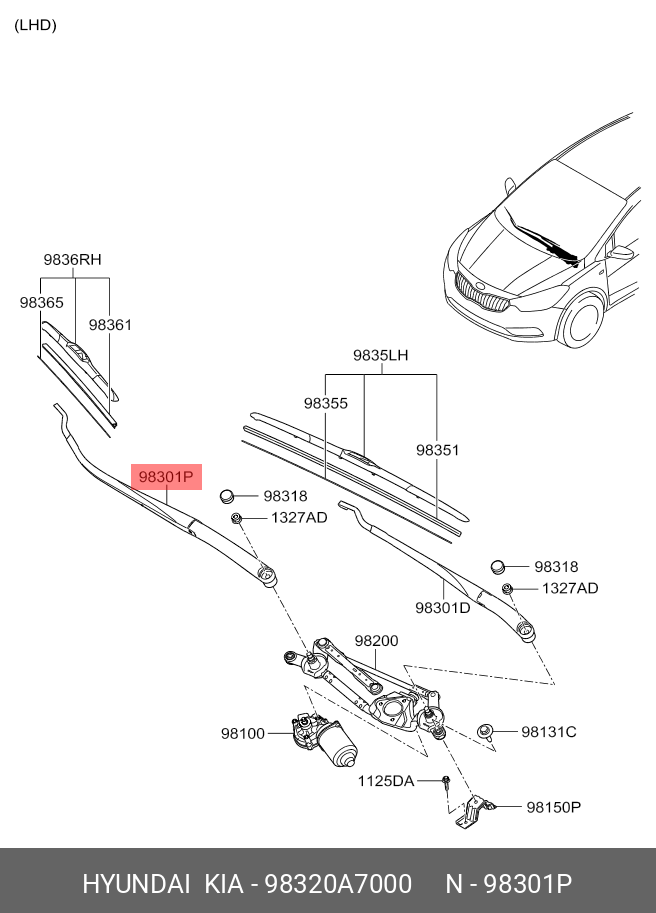 (LHD)

9836RH
98365
98361
9835LH
98355
98351
98301P
98318
1327AD
98318
1327AD
98301D
98200
98100
98131C
1125DA
98150P

HYUNDAI KIA - 98320A7000 N - 98301P