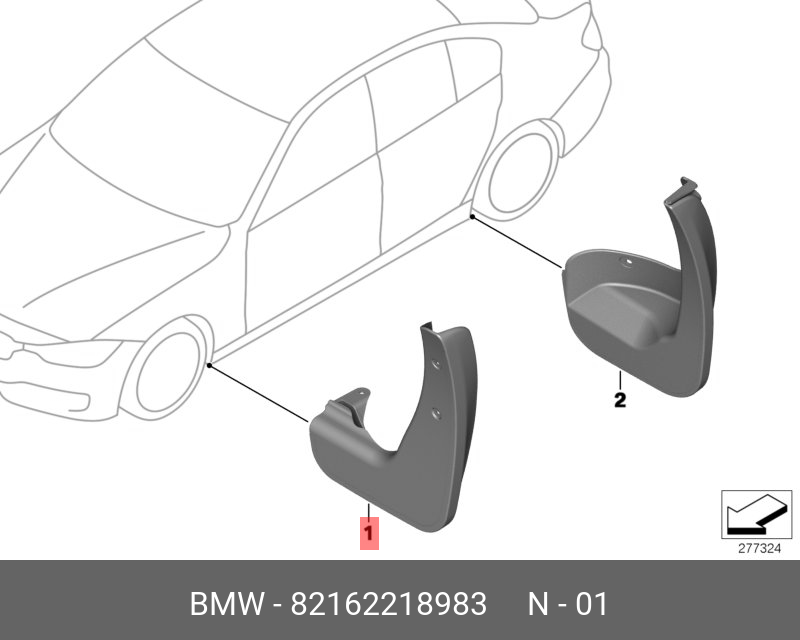 2

1

277324

BMW - 82162218983 N - 01