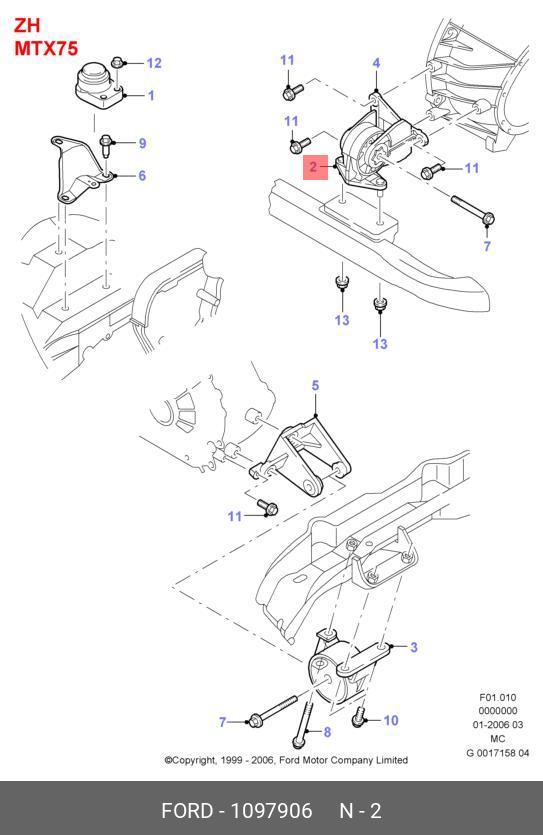 ZH
MTX75

12
1
9
6

11
4
11
2
11
7

13
13

5
11

3
7
8
10

F01.010
0000000
01-2006 03
MC
G 0017158 04

©Copyright, 1999 - 2006, Ford Motor Company Limited

FORD - 1097906 N - 2