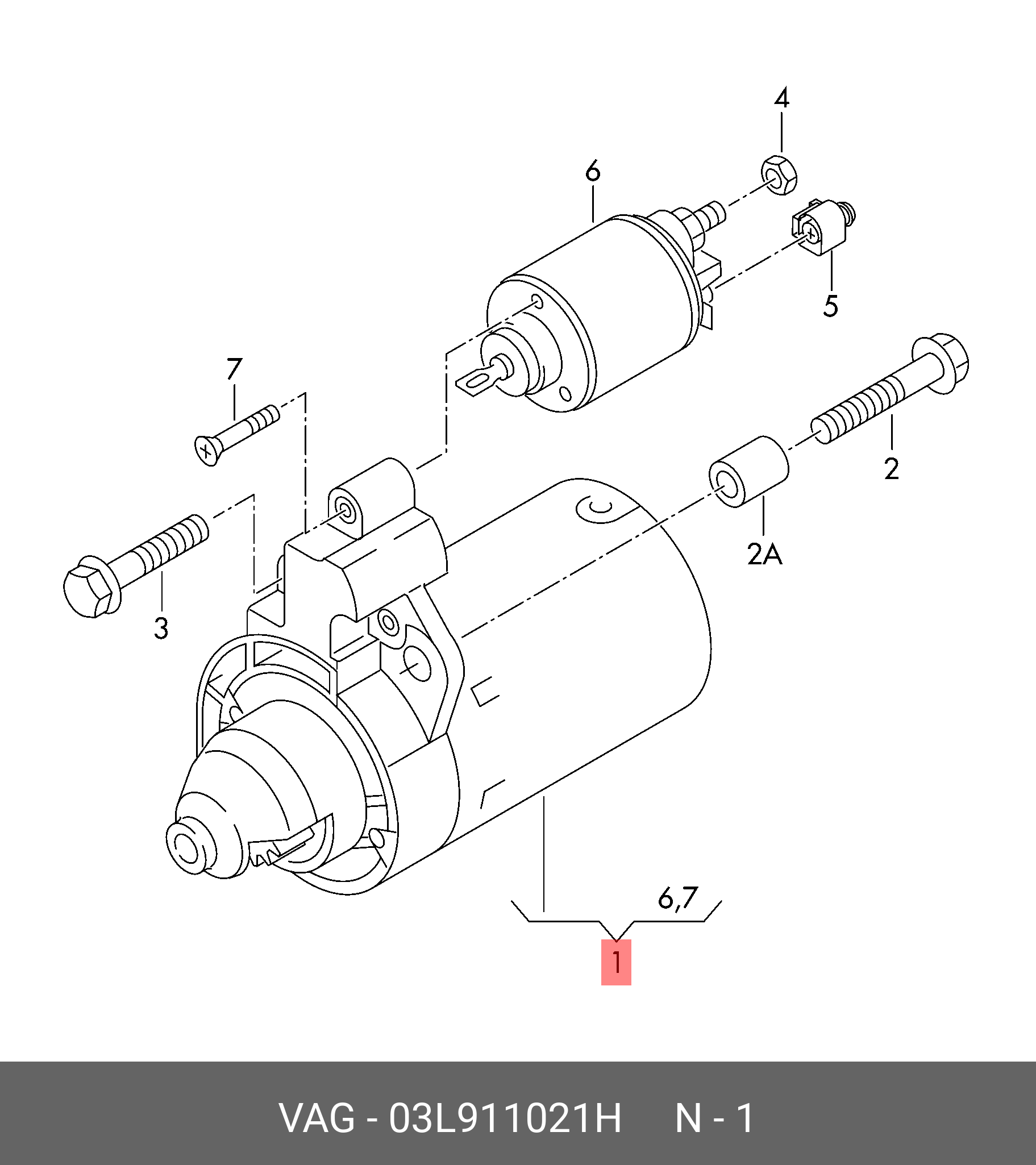 4
6
5
7
2
2A
3
6,7
1

VAG - 03L911021H N - 1