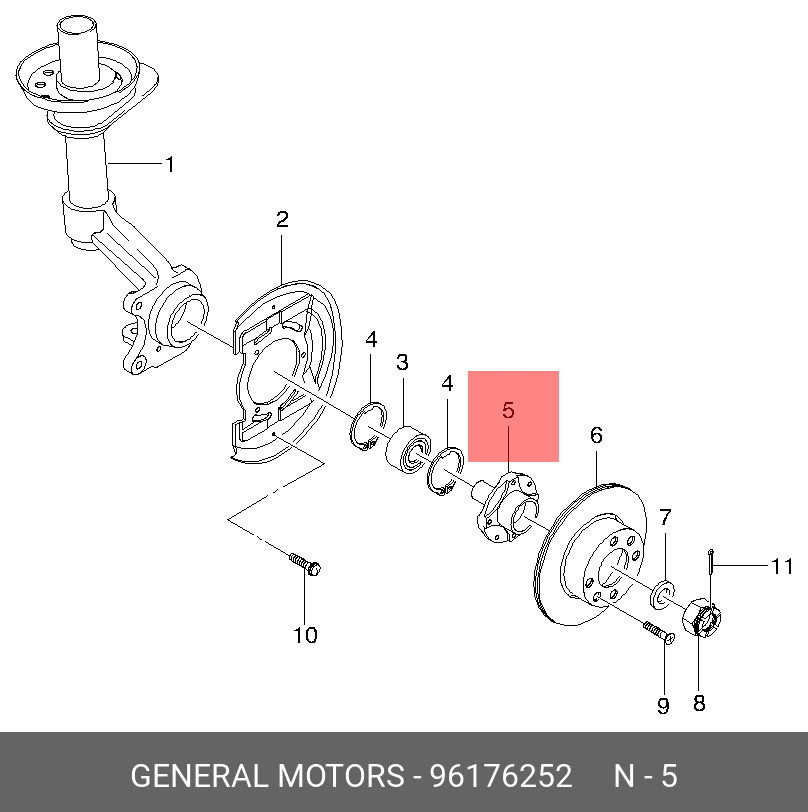 1
2
4
3
4
5
6
7
11
10
9
8

GENERAL MOTORS - 96176252 N - 5