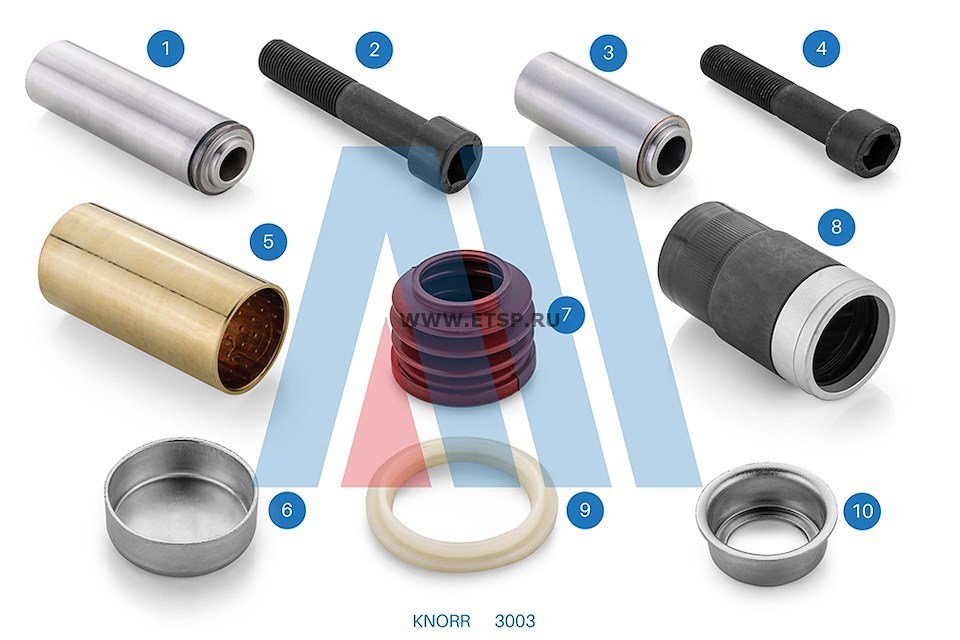 1
2
3
4
5
WWW.ETSP.RU
7
8
6
9
10
KNORR 3003