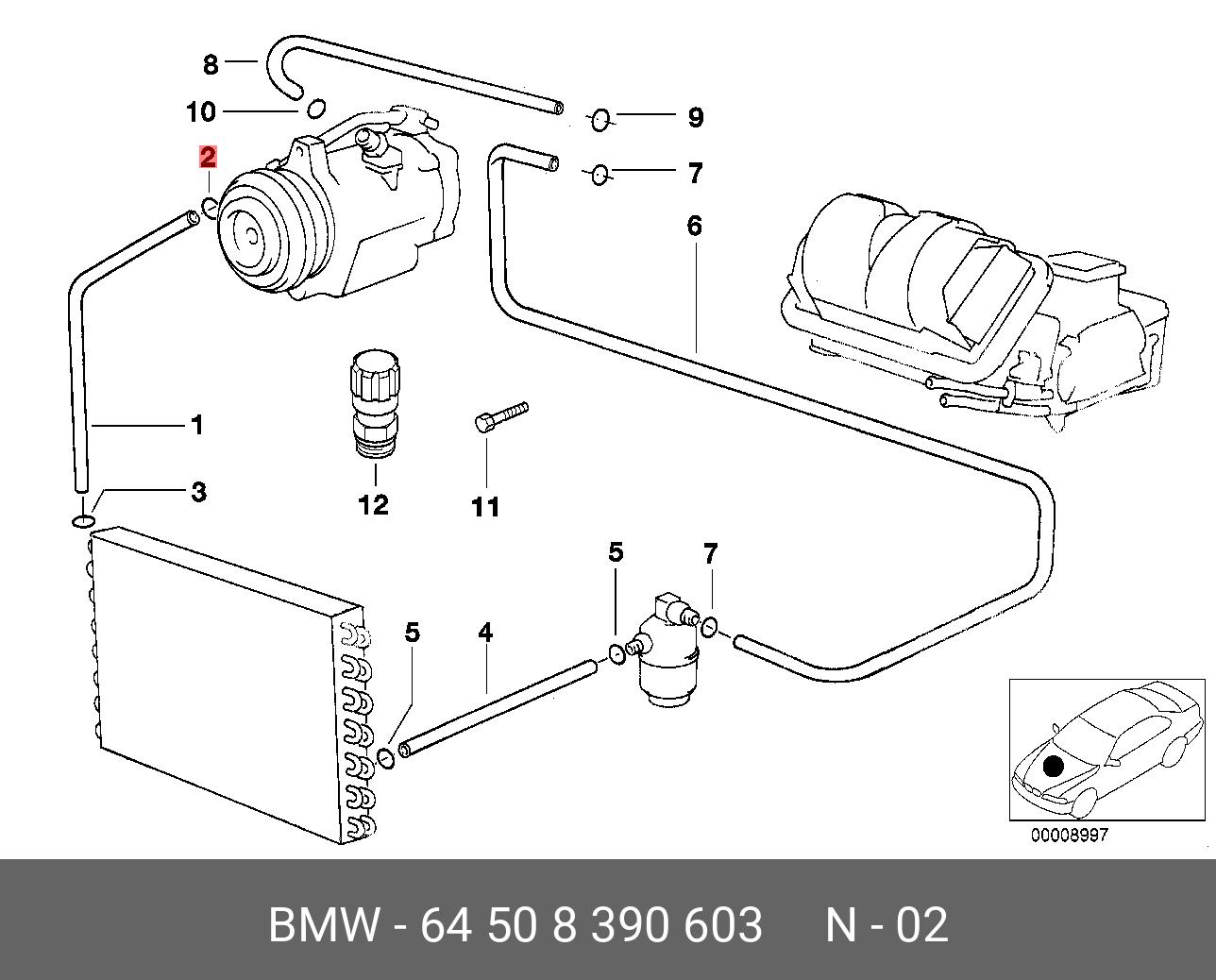 8
10
2
9
7
6
1
3
12
11
5
7
5
4
00008997

BMW - 64 50 8 390 603 N - 02