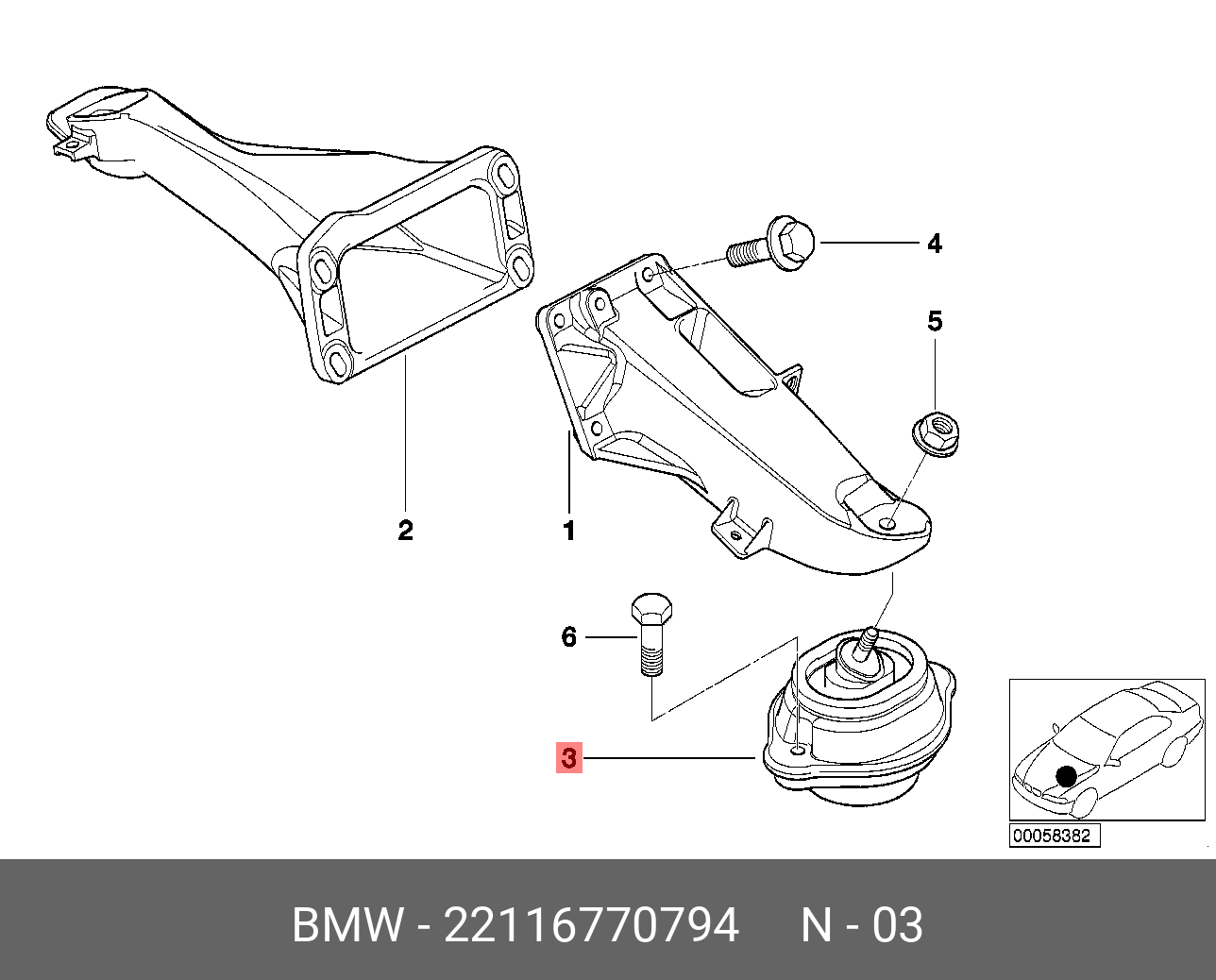 4

5

2

1

6

3

00058382

BMW - 22116770794 N - 03