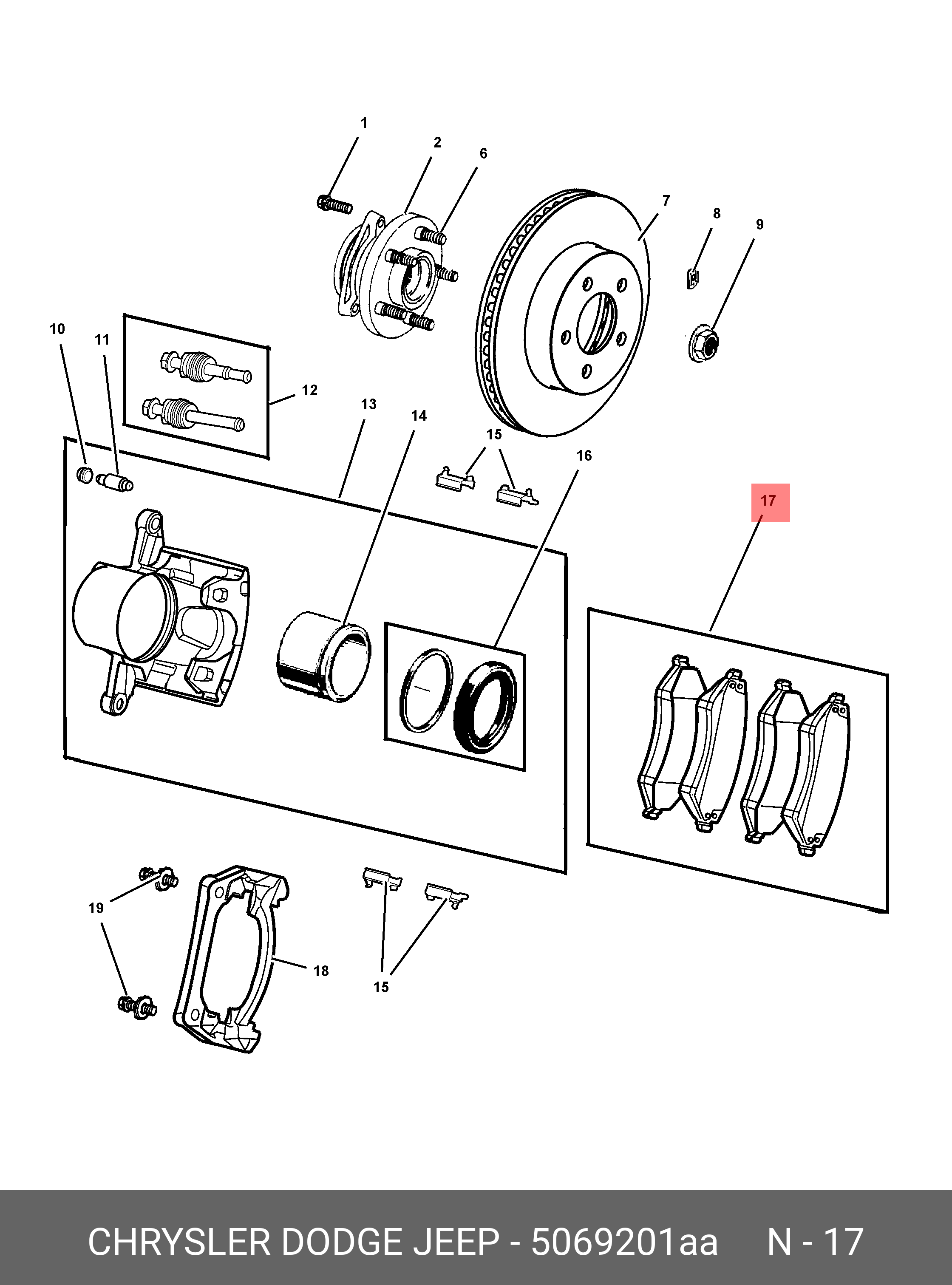 1
2
6
7
8
9
10
11
12
13
14
15
16
17
19
18
15

CHRYSLER DODGE JEEP - 5069201aa N - 17