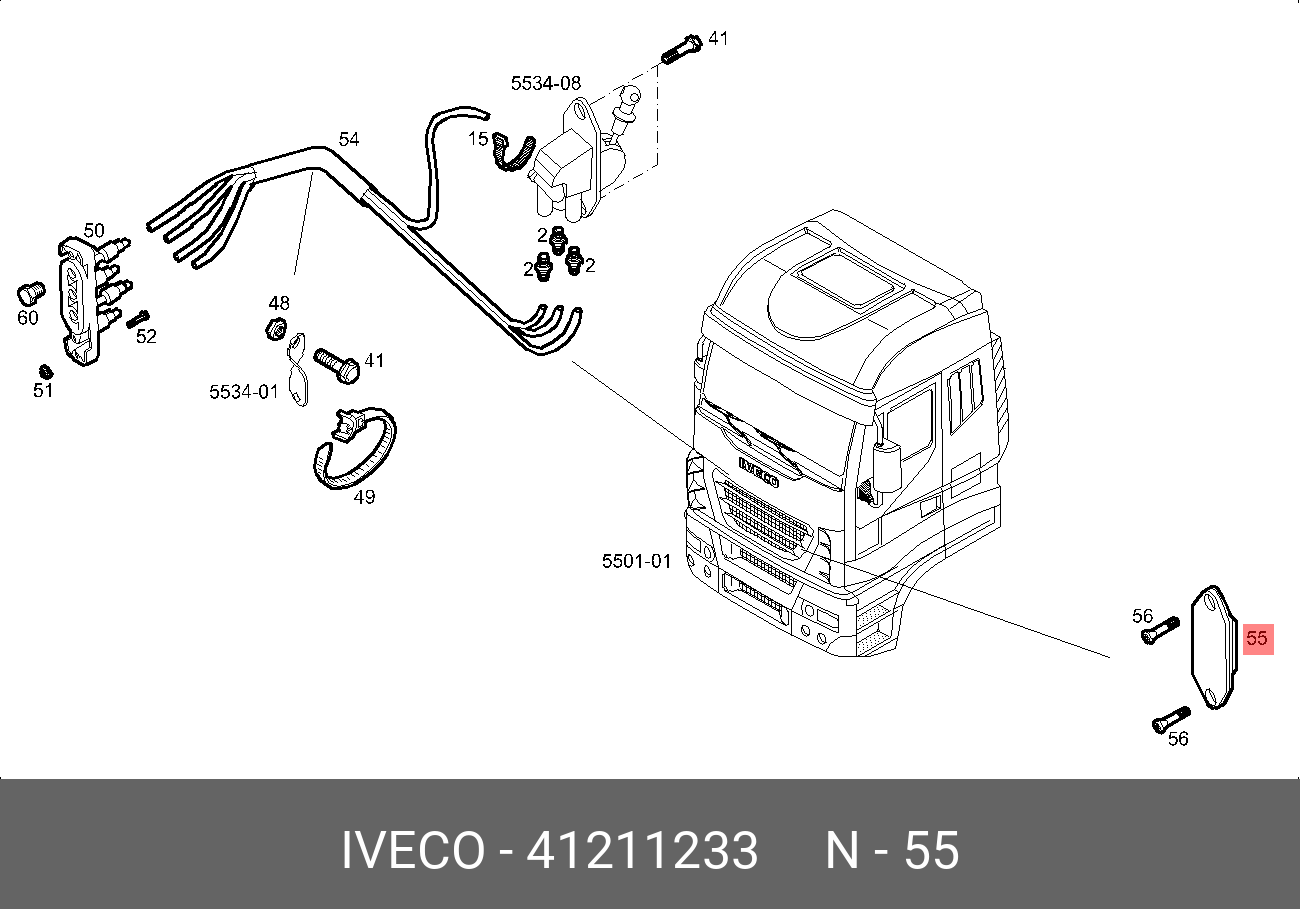 41
5534-08
54
15
50
2
2
2
60
52
48
41
51
5534-01
49
IVECO
5501-01
56
55
56

IVECO - 41211233 N - 55