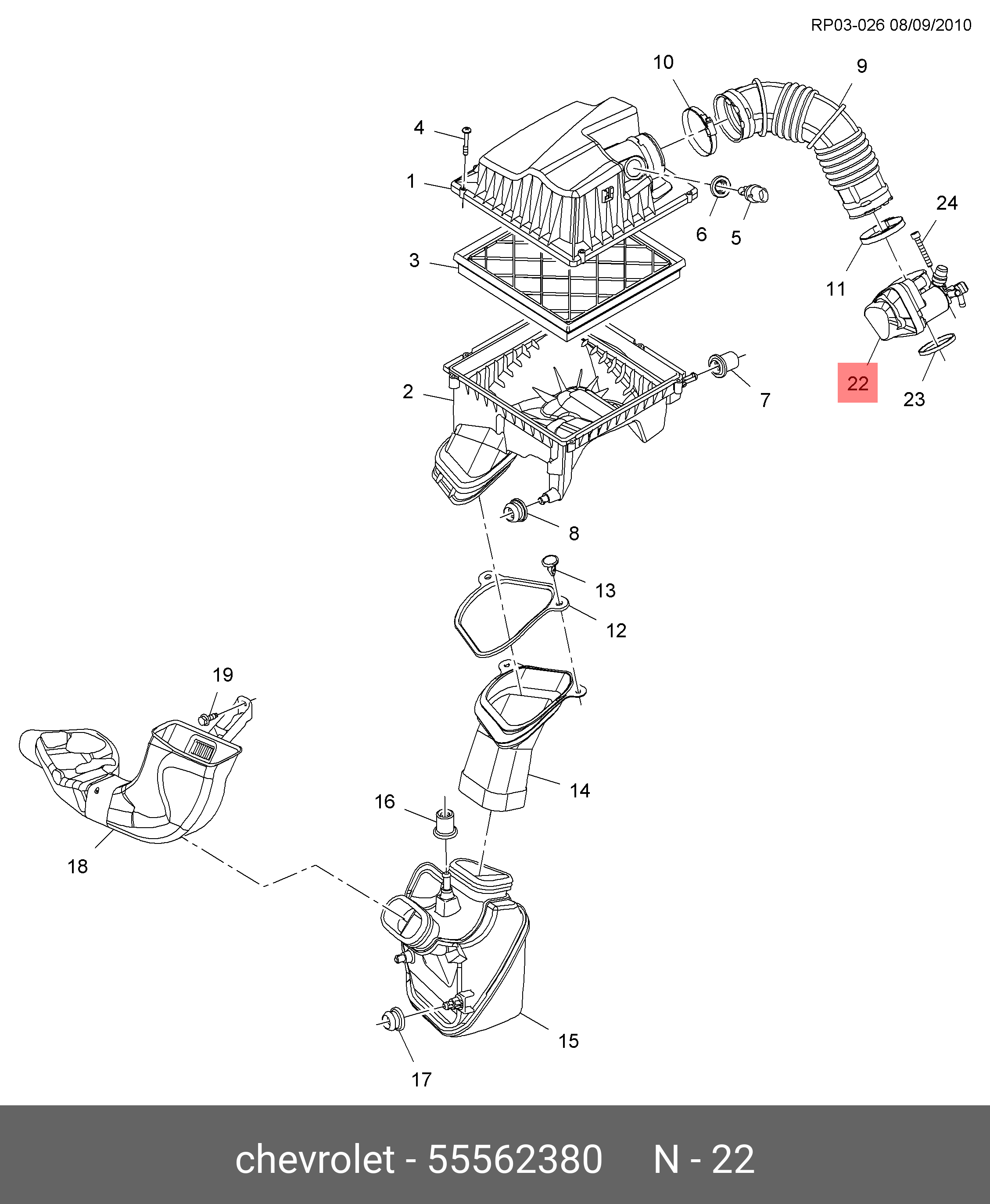 RP03-026 08/09/2010

10
9
4
1
6
5
24
3
11
2
7
22
23
8
13
12
19
14
16
18
15
17

chevrolet - 55562380 N - 22