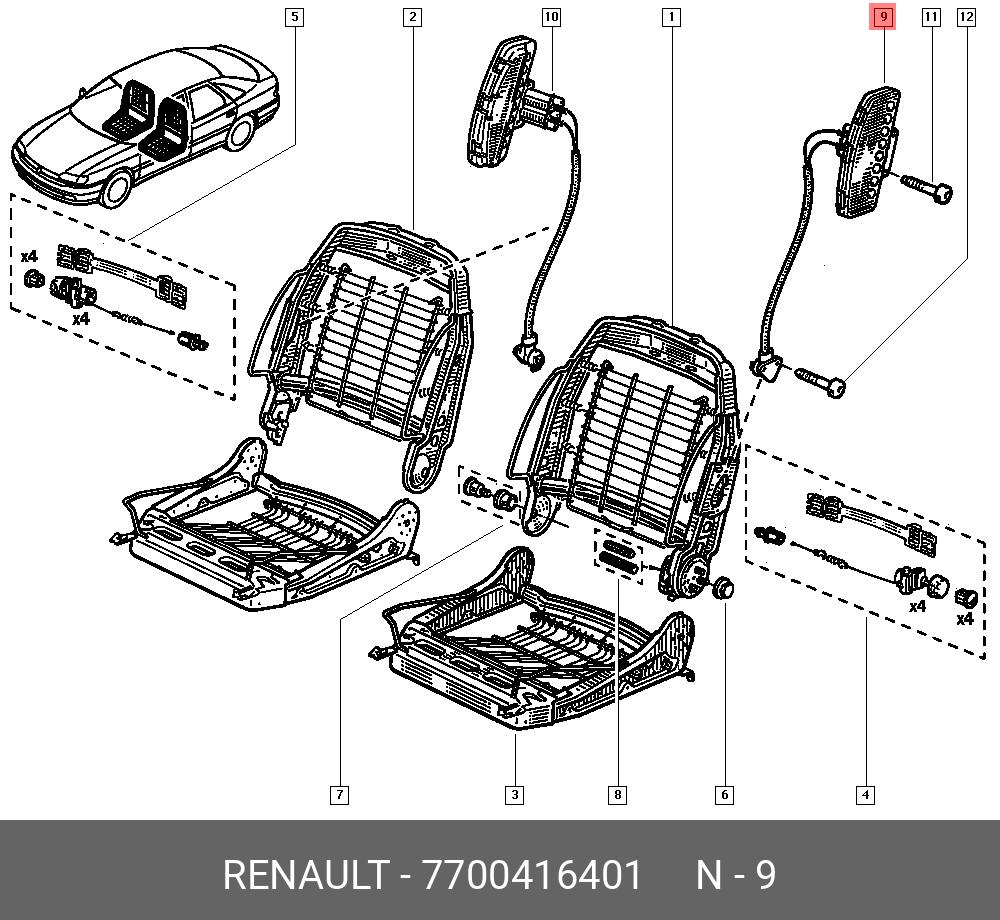 5
2
10
1
9
11
12
x4
x4
x4
x4
7
3
8
6
4

RENAULT - 7700416401 N - 9