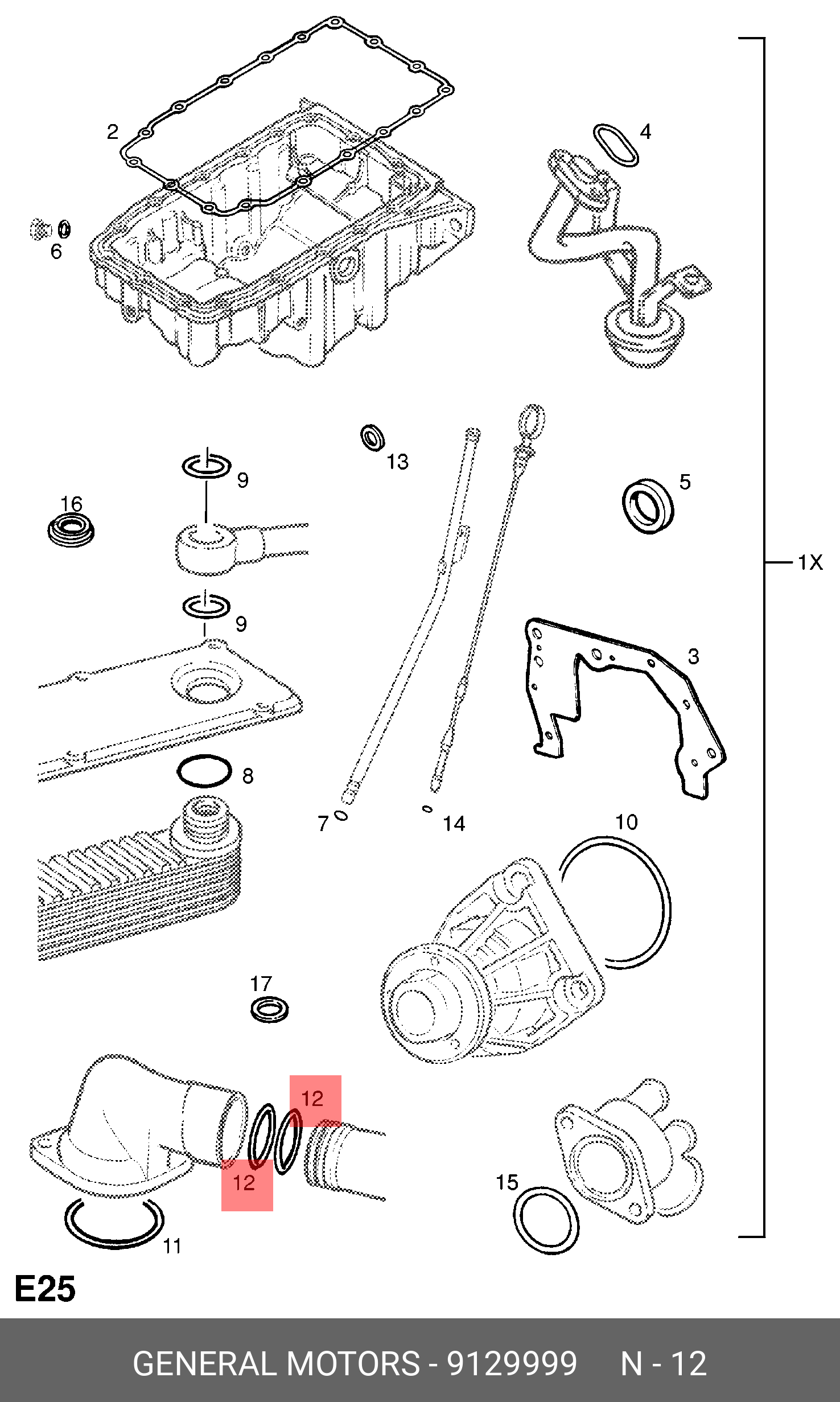 2
4
6
13
9
16
5
1X
9
3
8
7
14
10
17
12
12
15
11
E25
GENERAL MOTORS - 9129999 N - 12