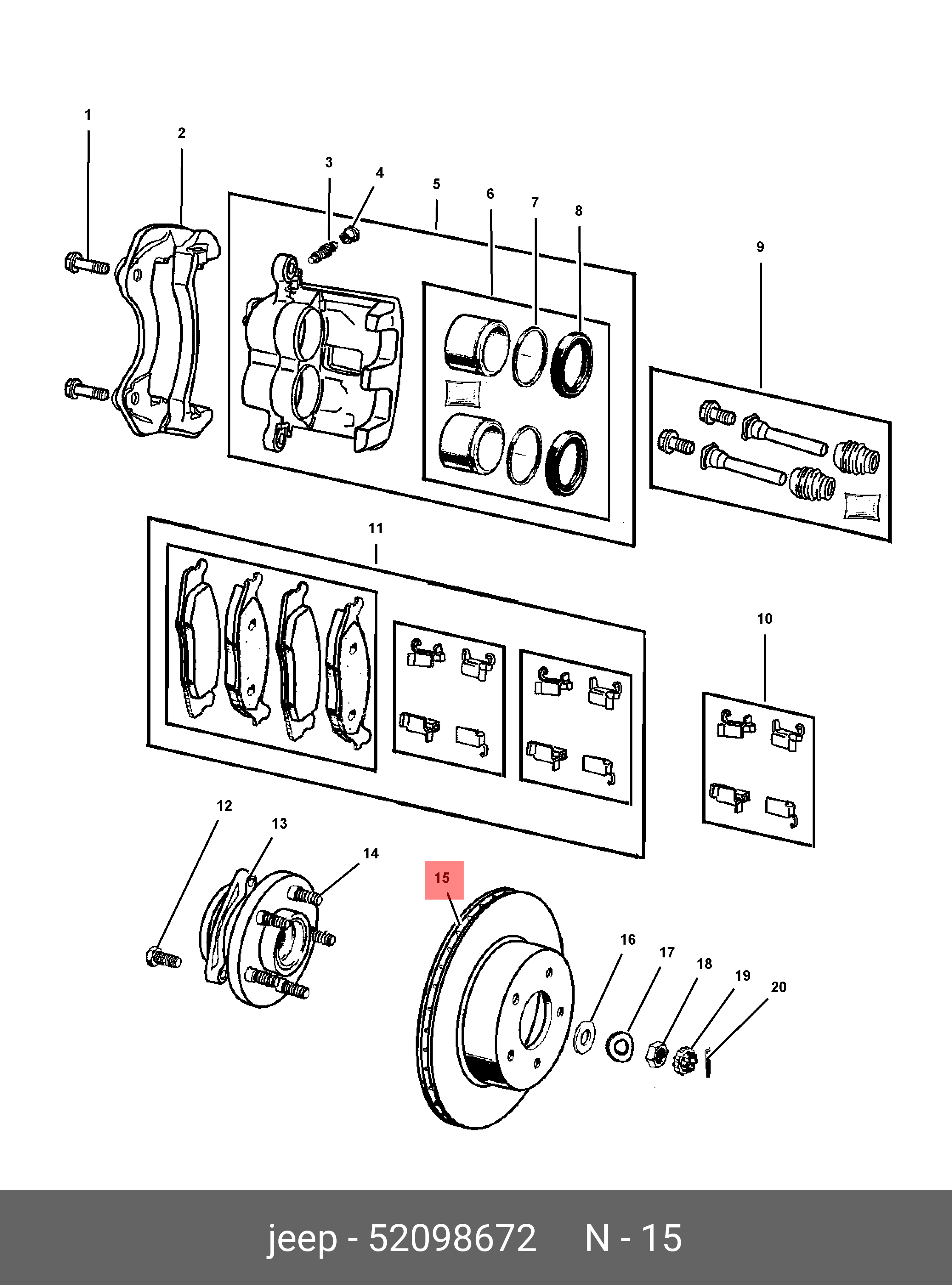 1
2
3
4
5
6
7
8
9
11
10
12
13
14
15
16
17
18
19
20

jeep - 52098672 N - 15