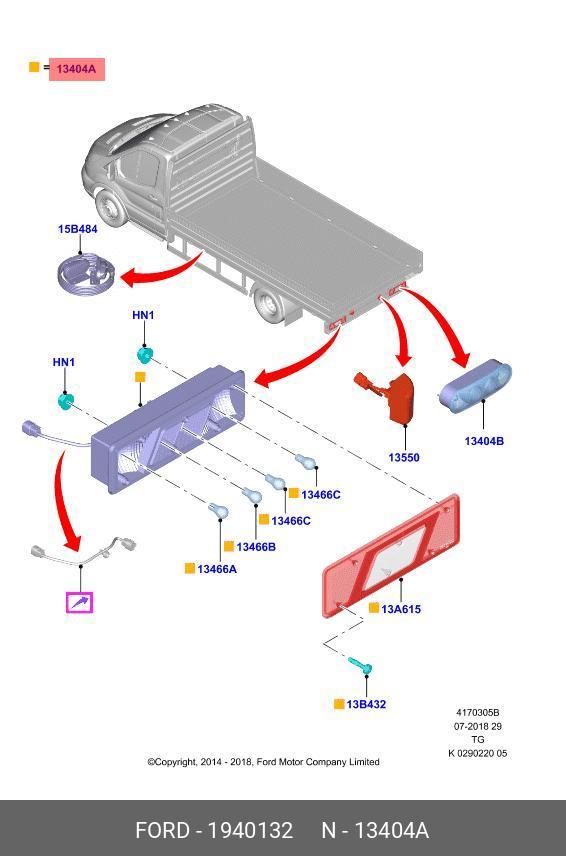 = 13404A

15B484

HN1

HN1

13550

13404B

13466C

13466C

13466B

13466A

13A615

13B432

4170305B
07-2018 29
TG
K 0290220 05

©Copyright, 2014 - 2018, Ford Motor Company Limited

FORD - 1940132 N - 13404A