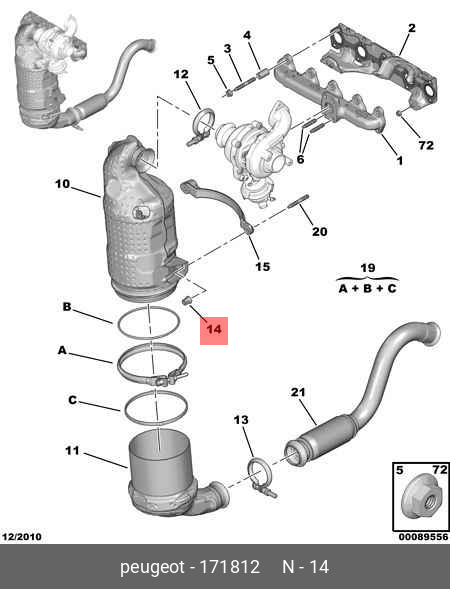 2
4
3
5
12
72
6
1
10
20
15
19
A + B + C
B
14
A
C
21
13
11
5 72
12/2010
00089556
peugeot - 171812 N - 14