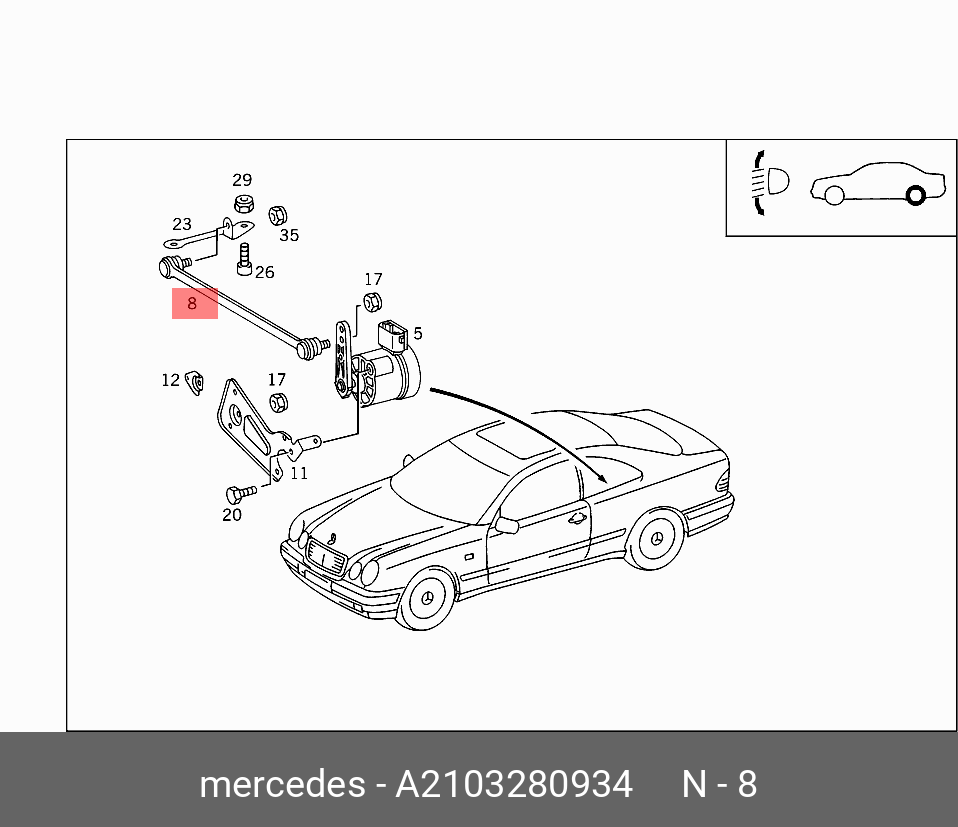 29
23
35
26
17
8
5
12
17
11
20

mercedes - A2103280934 N - 8