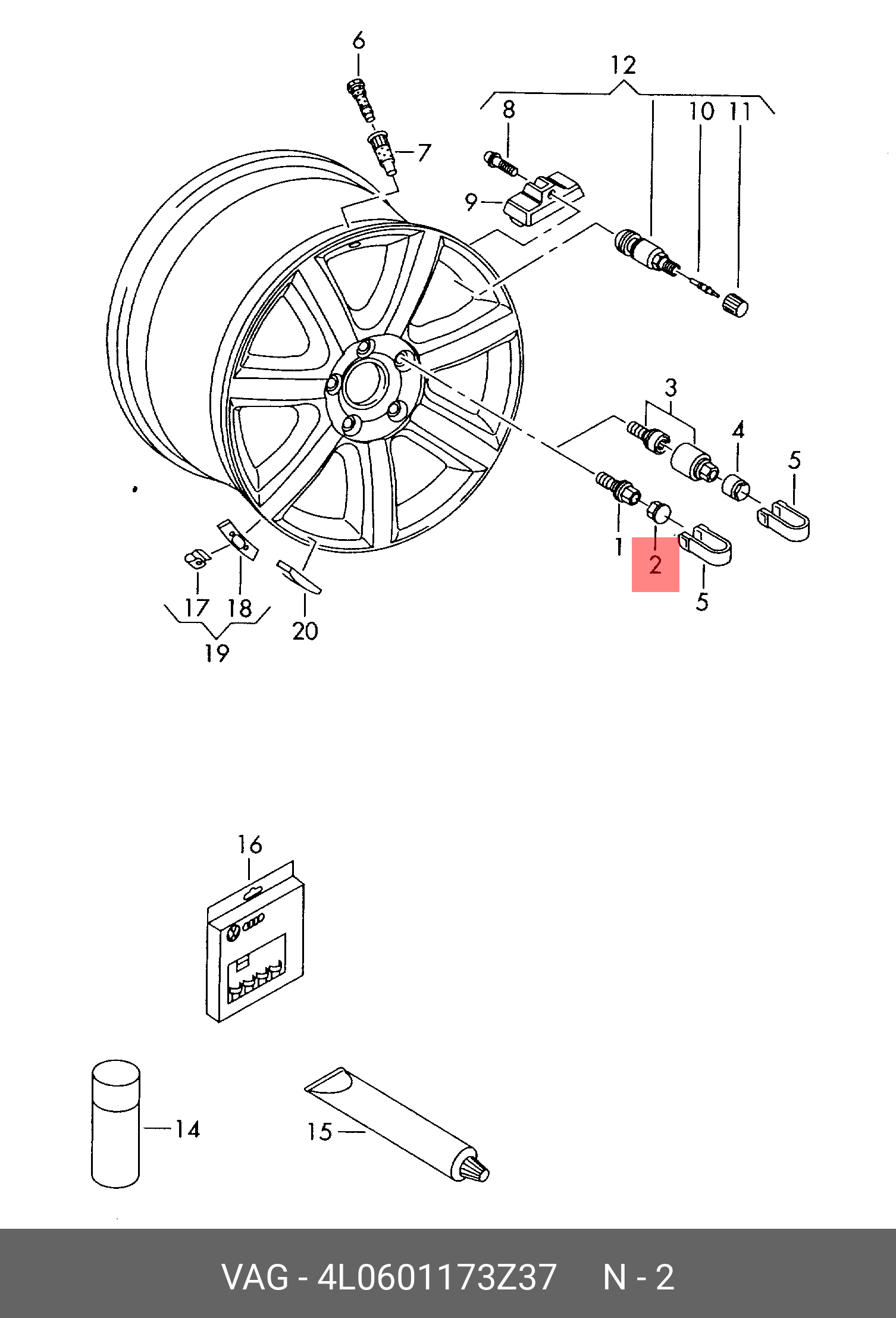 6
12
8
10
11
7
9
3
4
5
1
2
5
17
18
19
20
16
14
15
VAG - 4L0601173Z37 N - 2