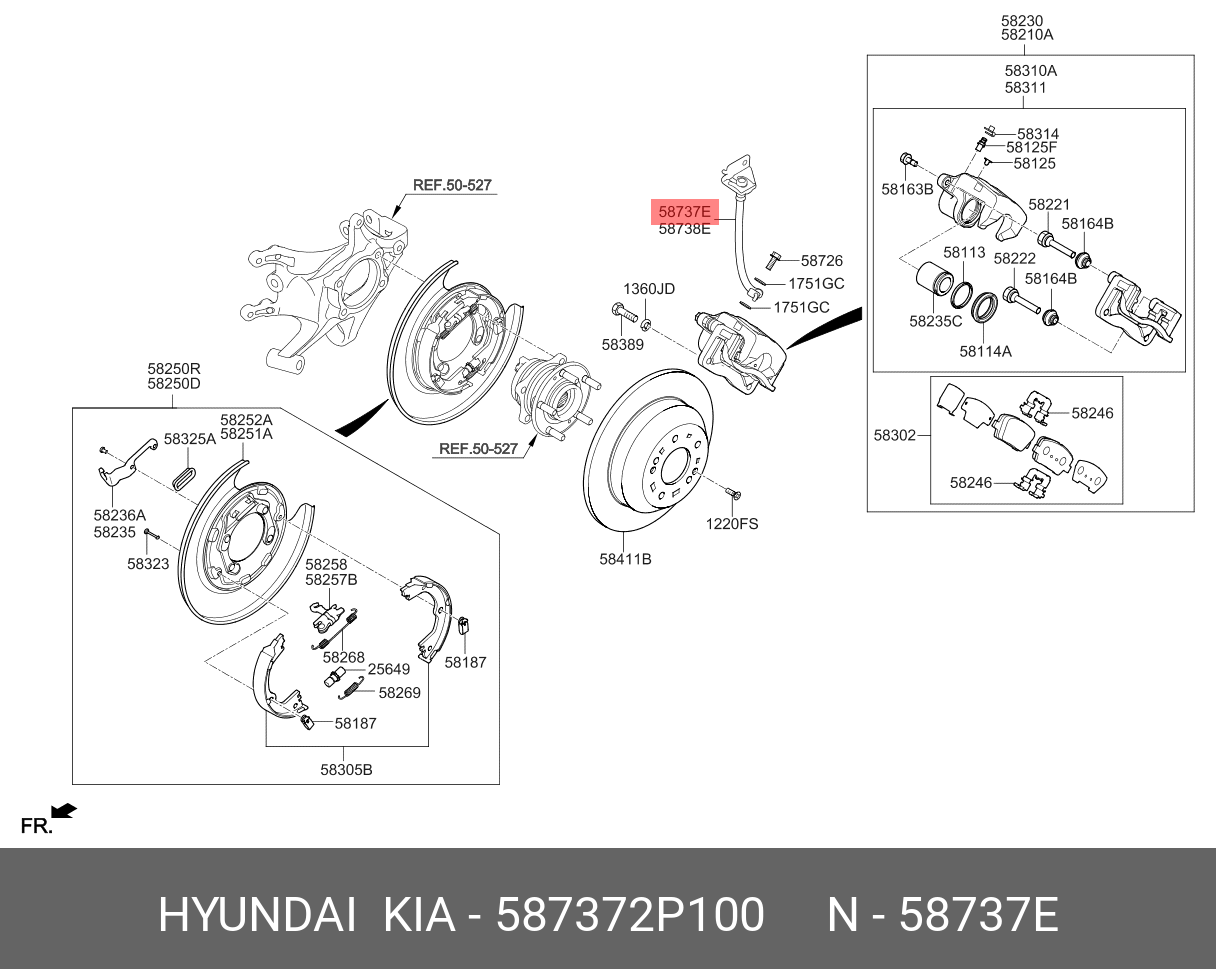 58230
58210A
58310A
58311
58314
58125F
58125
58163B
58221
58164B
58113
58222
58164B
58235C
58114A
58302
58246
58246
REF.50-527
58737E
58738E
58726
1751GC
1751GC
1360JD
58389
REF.50-527
1220FS
58411B
58250R
58250D
58252A
58251A
58325A
58236A
58235
58323
58258
58257B
58268
25649
58269
58187
58187
58305B
FR.
HYUNDAI KIA - 587372P100 N - 58737E