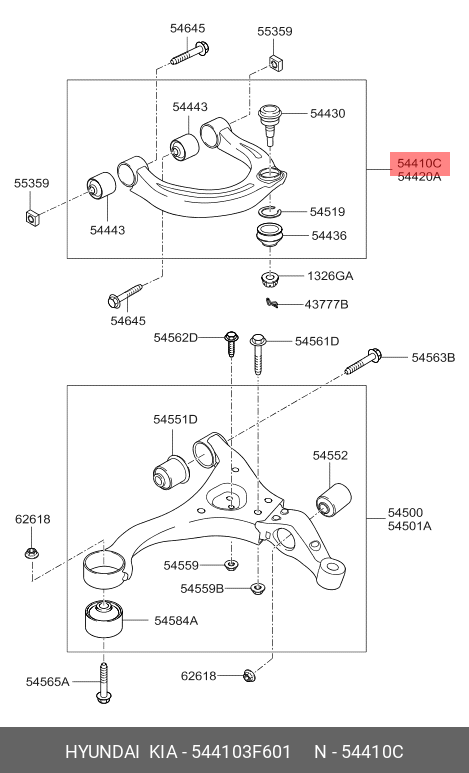 54645
55359
54443
54430
54410C
54420A
55359
54443
54519
54436
1326GA
54645
43777B
54562D
54561D
54563B
54551D
54552
62618
54500
54501A
54559
54559B
54584A
54565A
62618

HYUNDAI KIA - 544103F601 N - 54410C