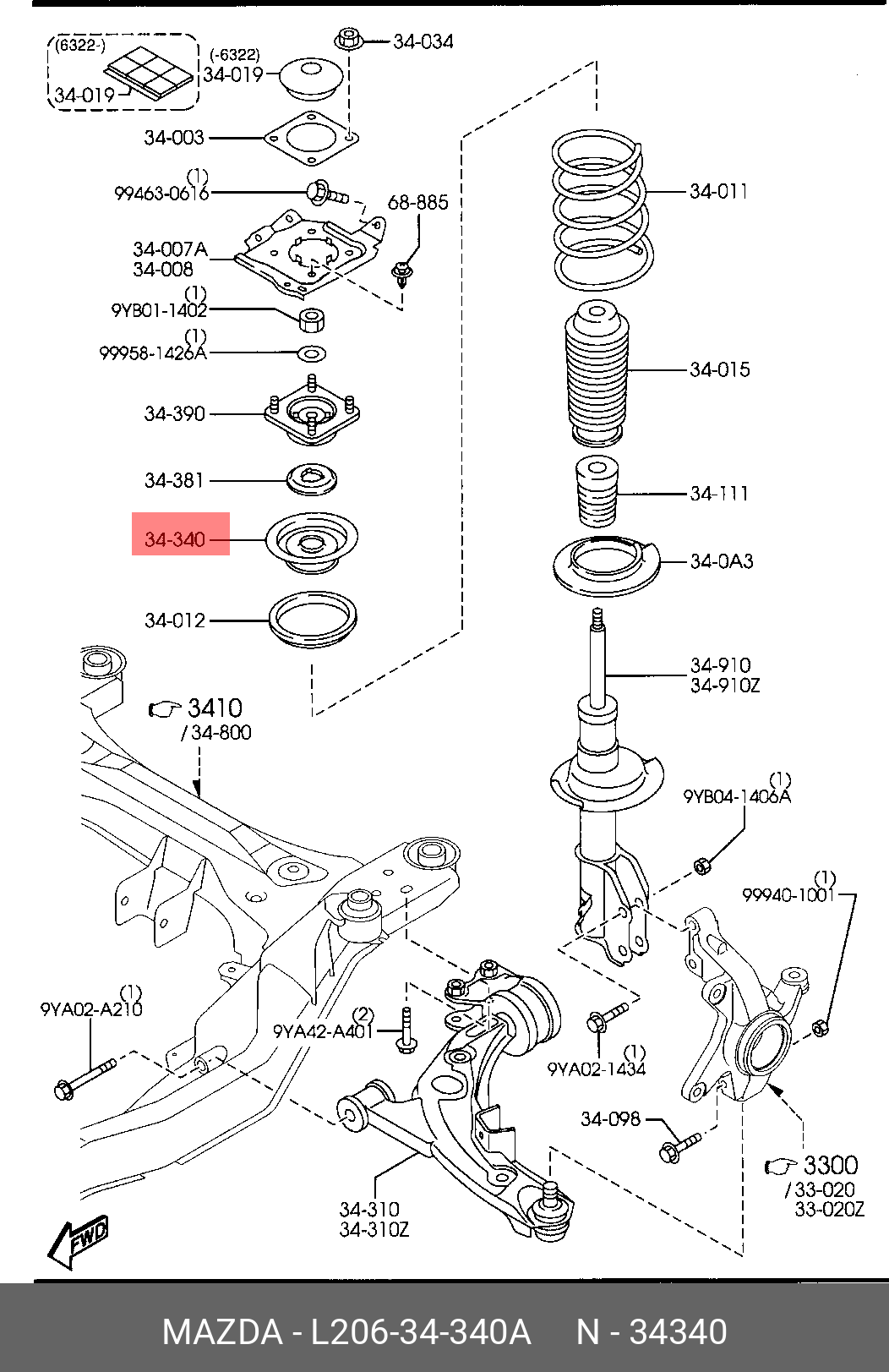 (6322-)
34-019
(-6322)
34-019
34-034
34-003
(1)
99463-0616
68-885
34-007A
34-008
(1)
9YB01-1402
(1)
99958-1426A
34-390
34-381
34-340
34-012
34-011
34-015
34-111
34-0A3
34-910
34-910Z
3410
/34-800
(1)
9YB04-1406A
(1)
99940-1001
(1)
9YA02-A210
(2)
9YA42-A401
(1)
9YA02-1434
34-098
3300
/33-020
33-020Z
34-310
34-310Z
FWD
MAZDA - L206-34-340A N - 34340